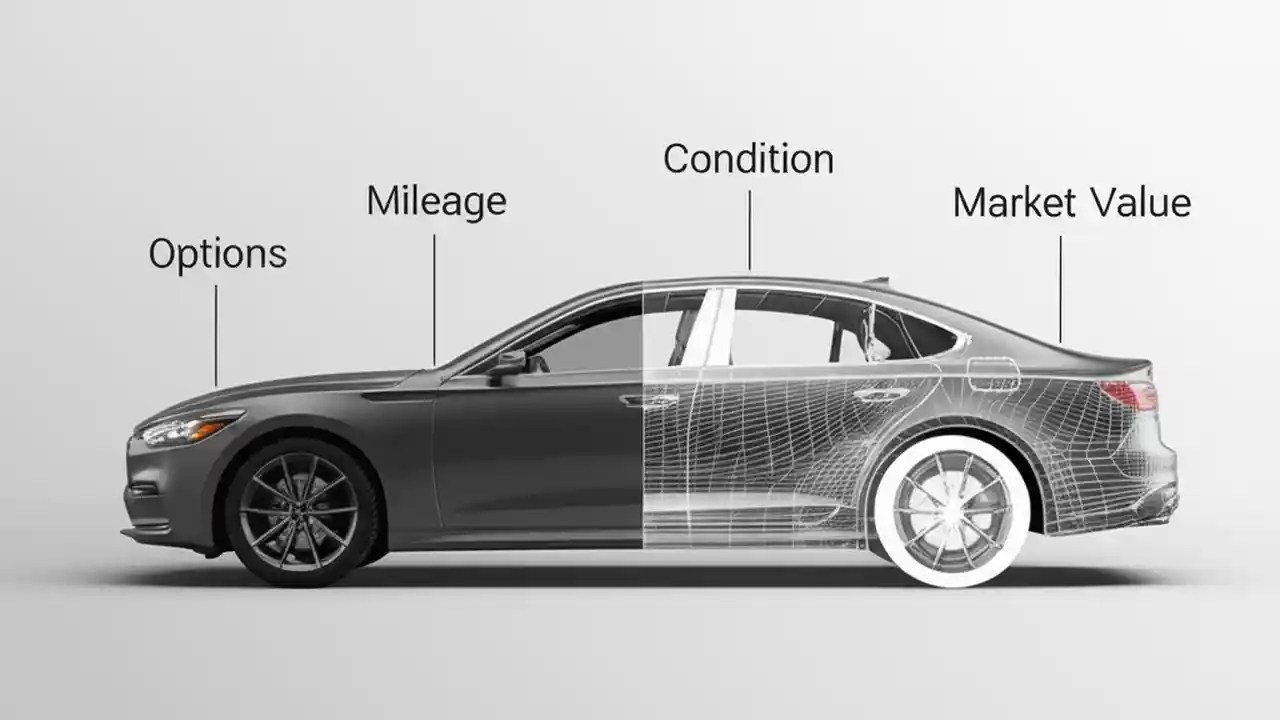 Options

Mileage

Condition

Market Value