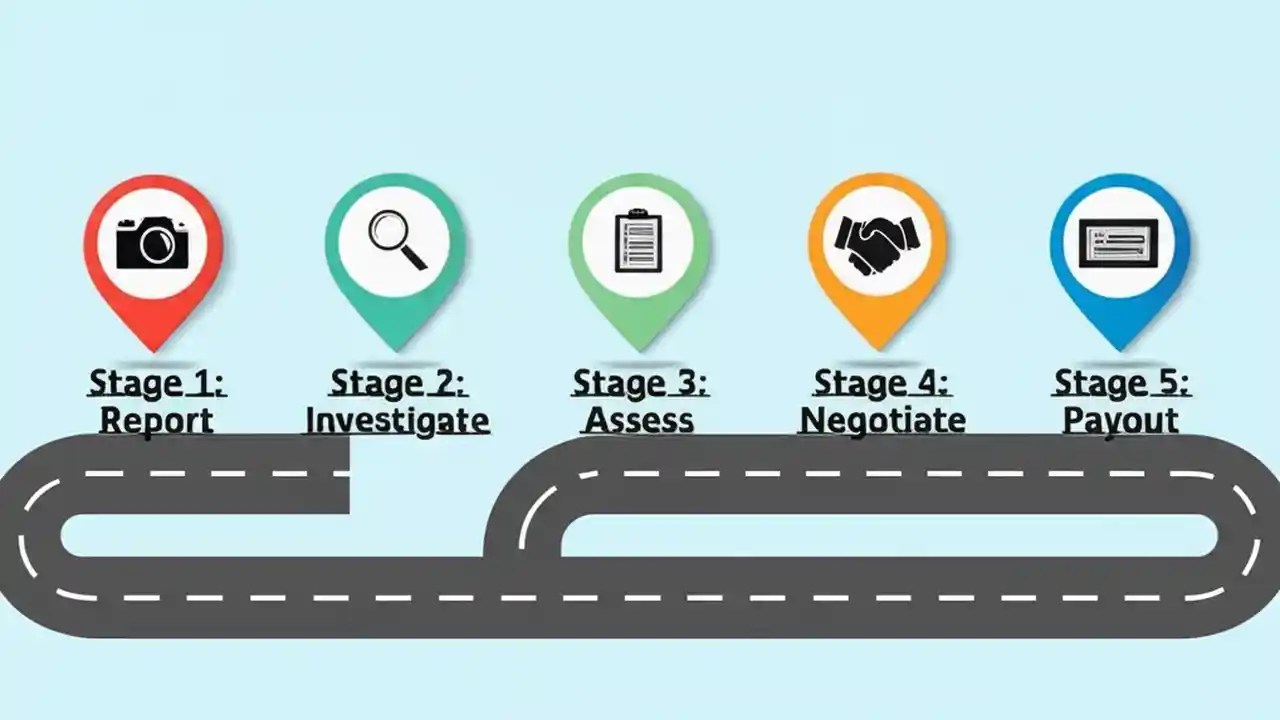 Stage 1:
Report

Stage 2:
Investigate

Stage 3:
Assess

Stage 4:
Negotiate

Stage 5:
Payout