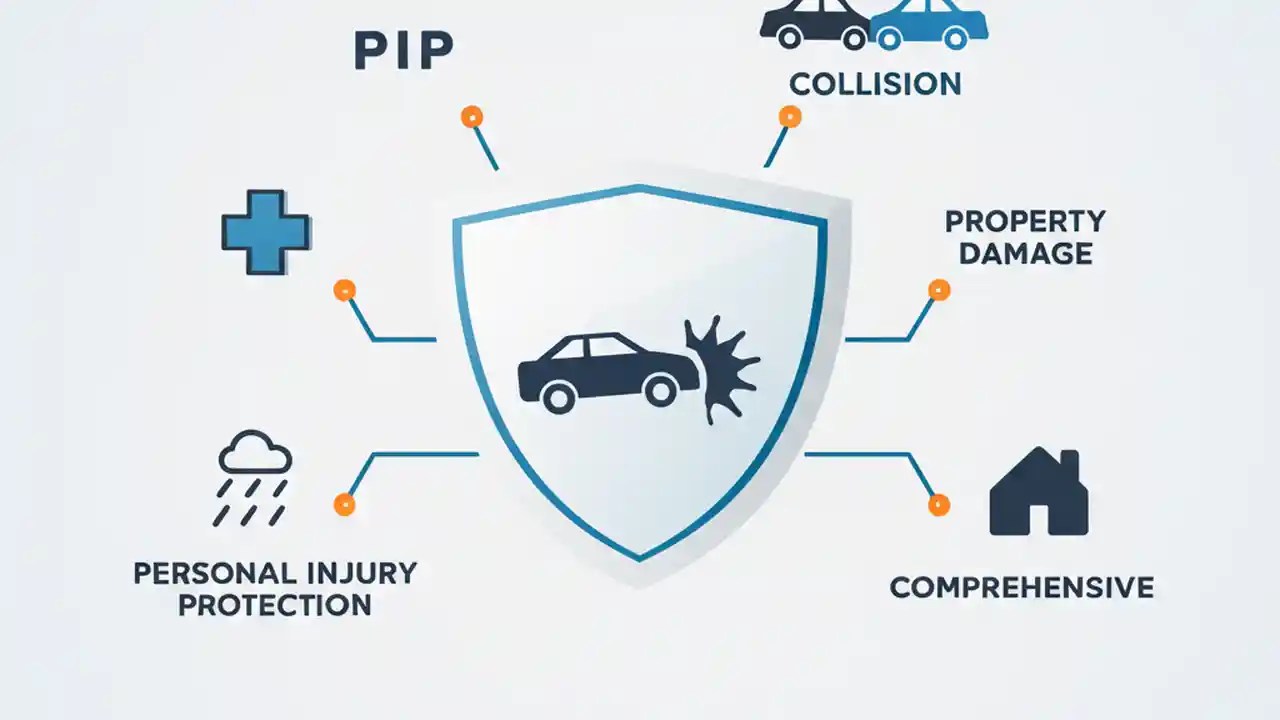 PIP

COLLISION

PROPERTY DAMAGE

PERSONAL INJURY PROTECTION

COMPREHENSIVE