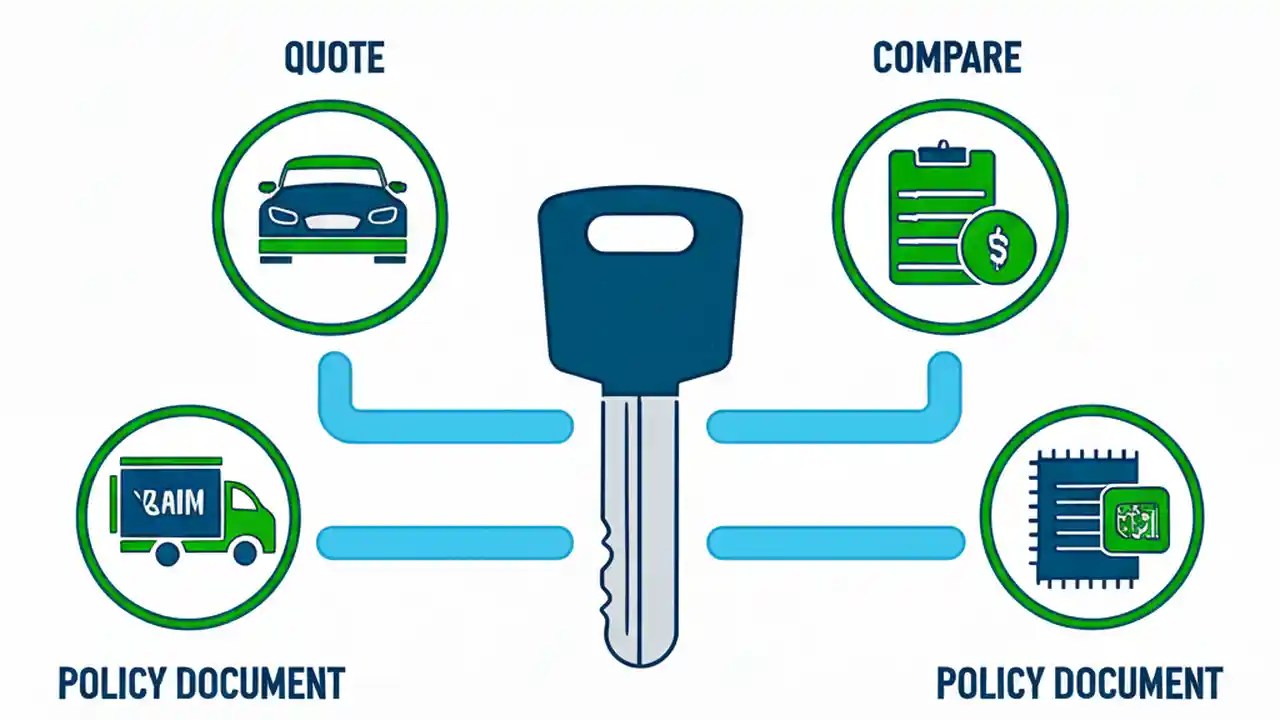 QUOTE

COMPARE

$

'BAIM

POLICY DOCUMENT

POLICY DOCUMENT