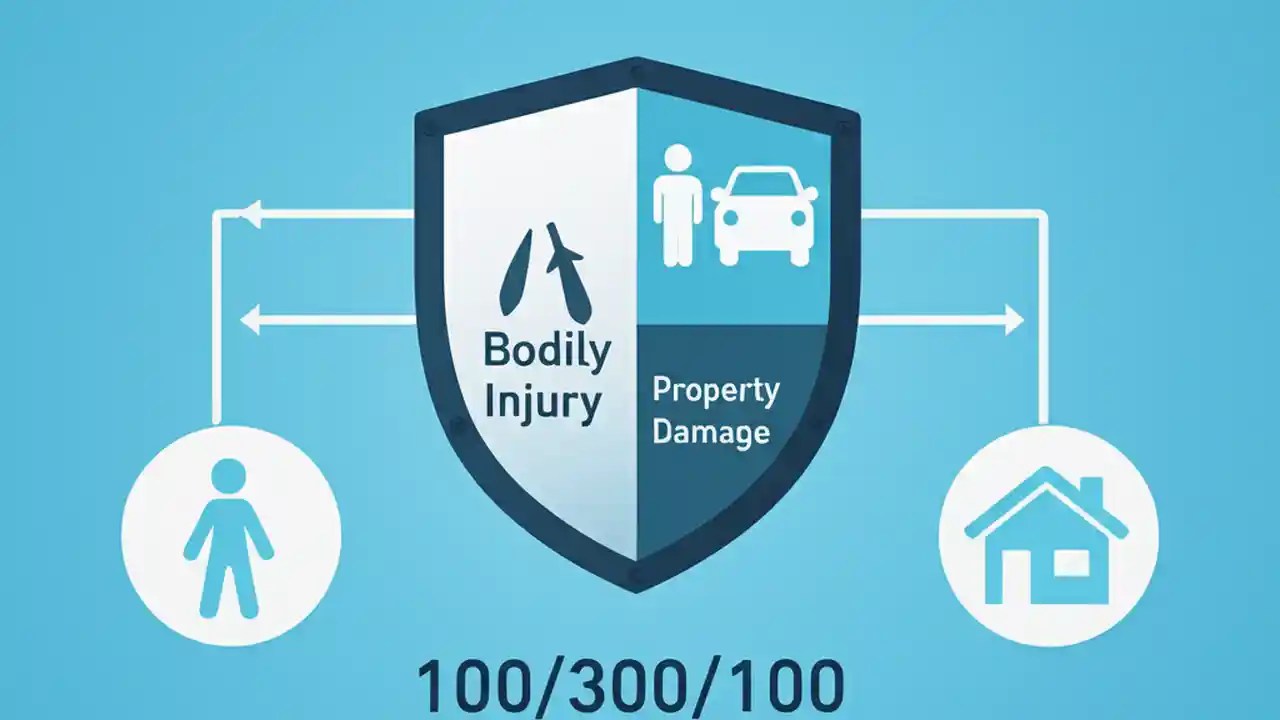 Bodily Injury

Property Damage

100/300/100