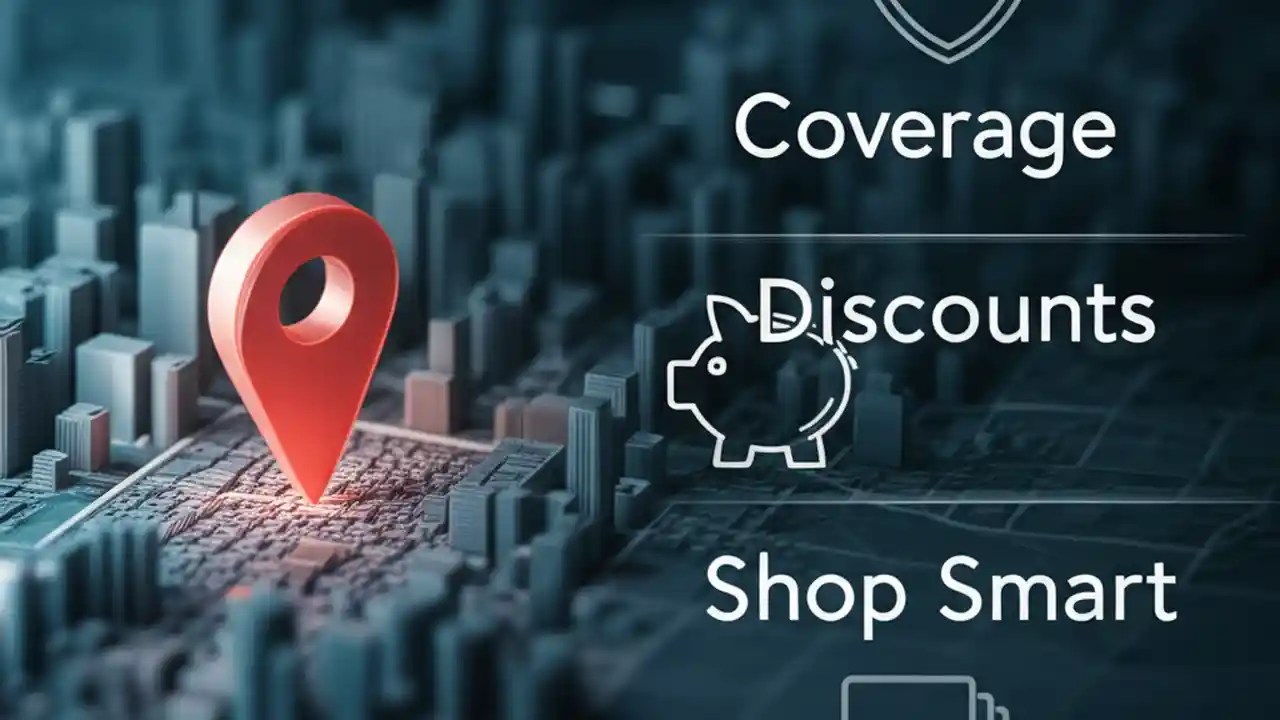 Coverage

Discounts

Shop Smart