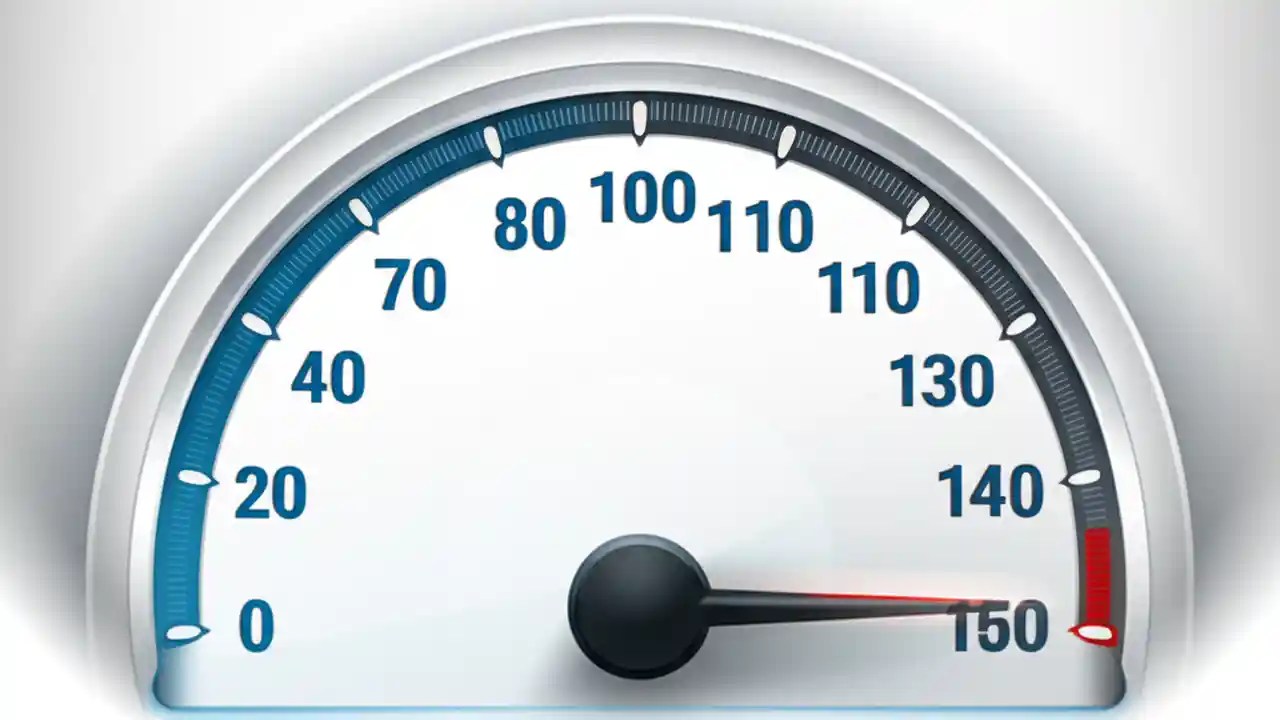 0
20
40
70
80
100
110
110
130
140
150