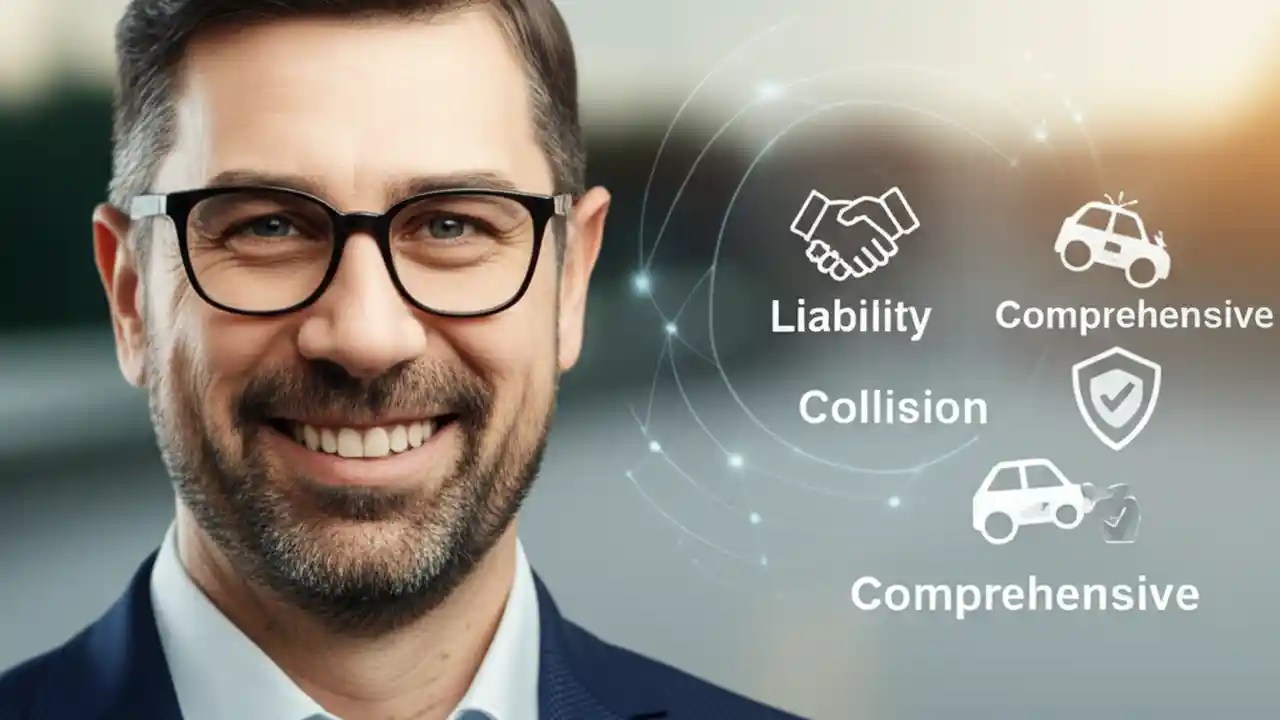 Liability

Comprehensive

Collision

Comprehensive