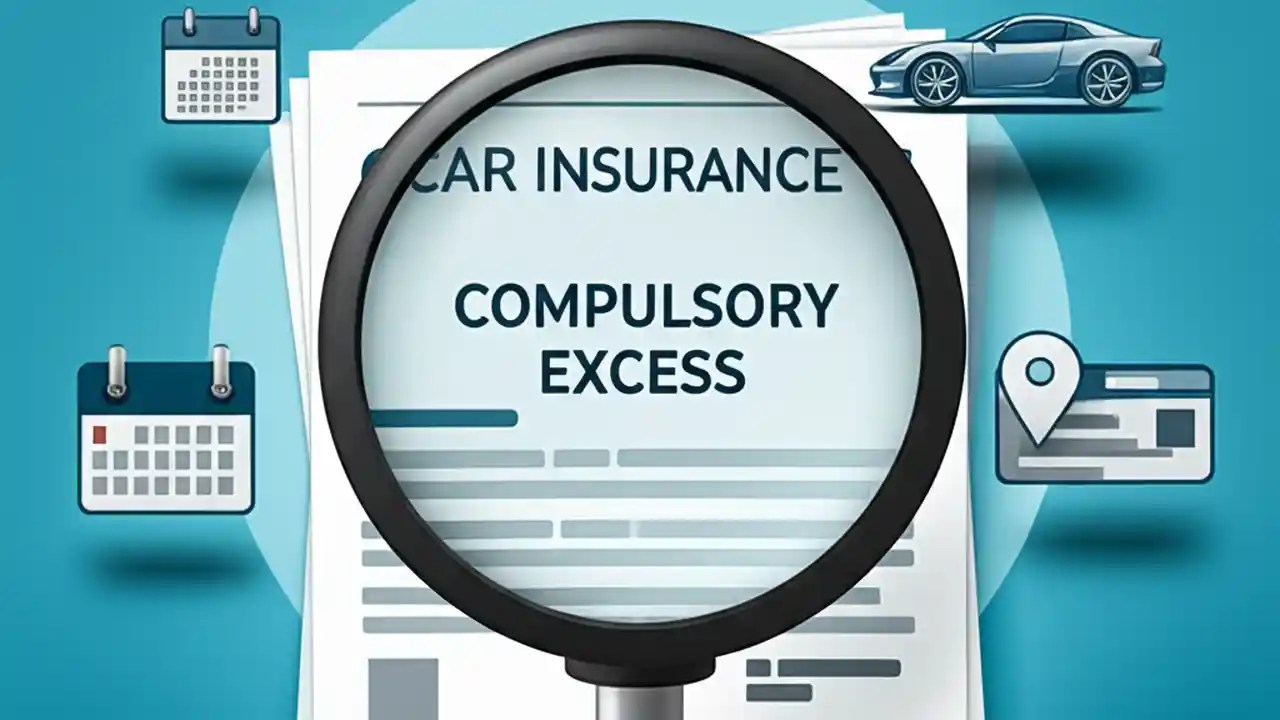 CAR INSURANCE

COMPULSORY EXCESS