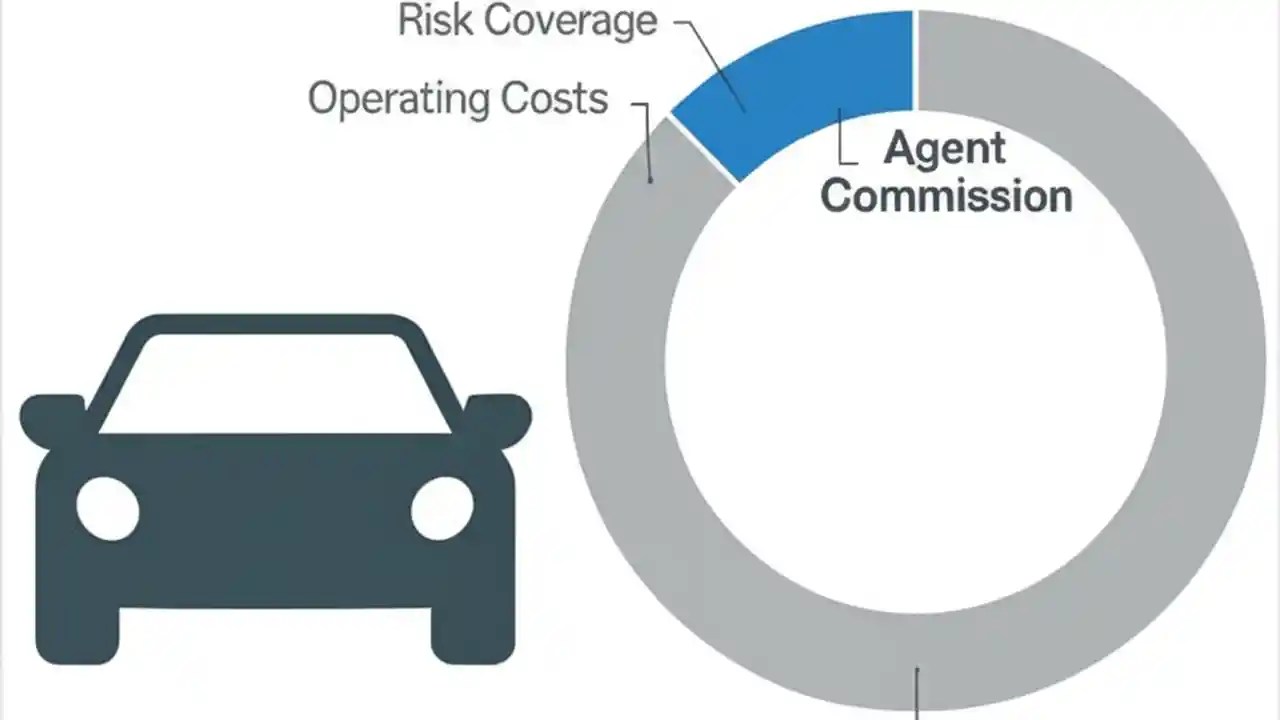 Risk Coverage

Operating Costs

Agent Commission