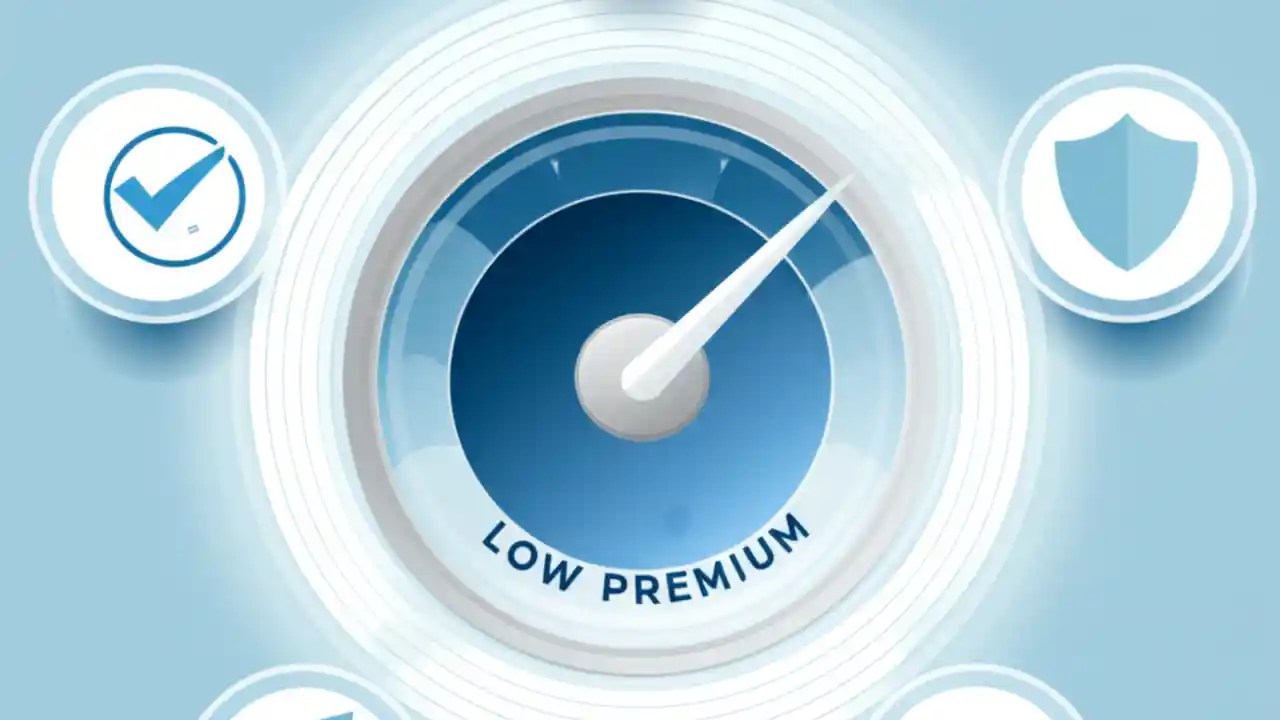 LOW PREMIUM