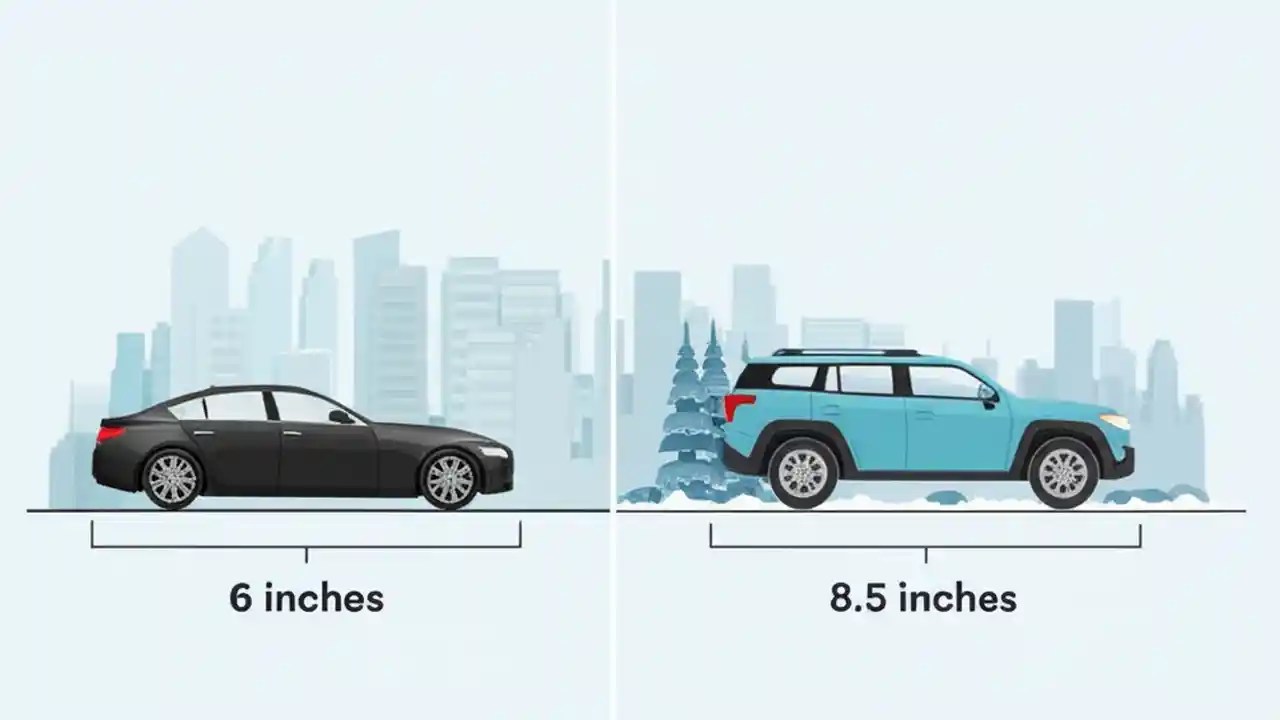 6 inches

8.5 inches