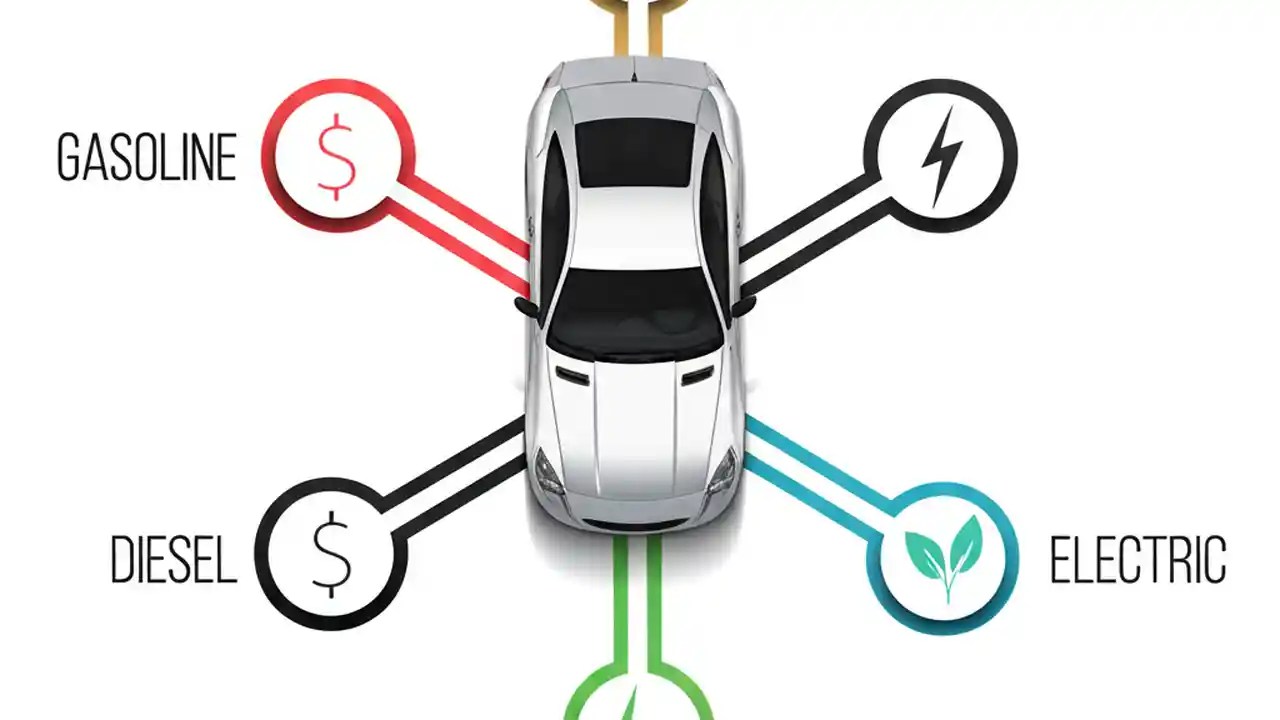 GASOLINE
$
DIESEL
$
ELECTRIC