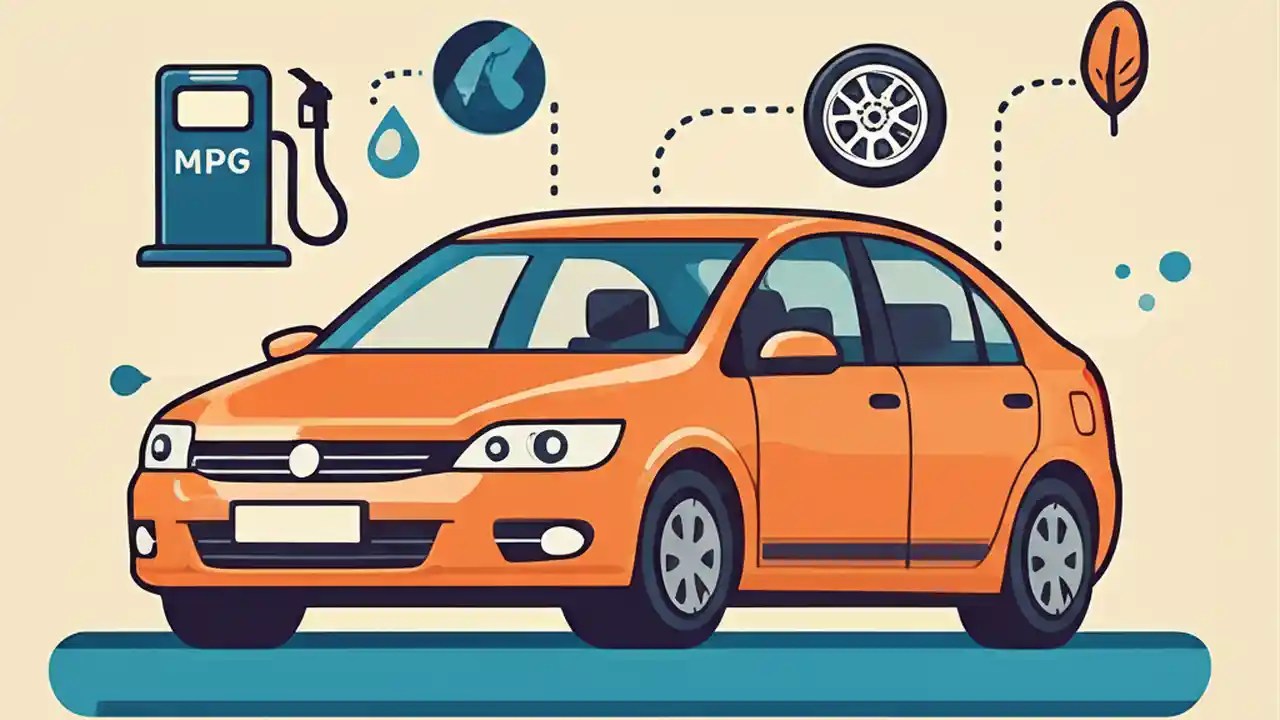 MPG