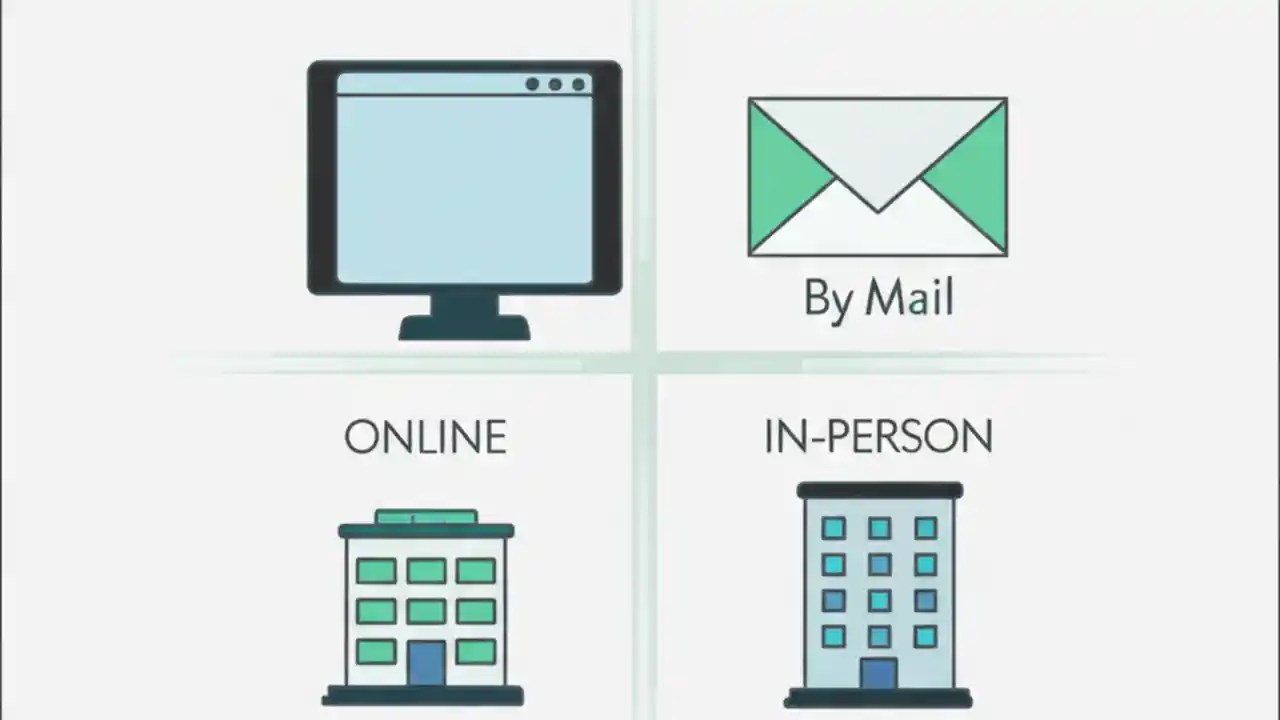 By Mail

ONLINE

IN-PERSON