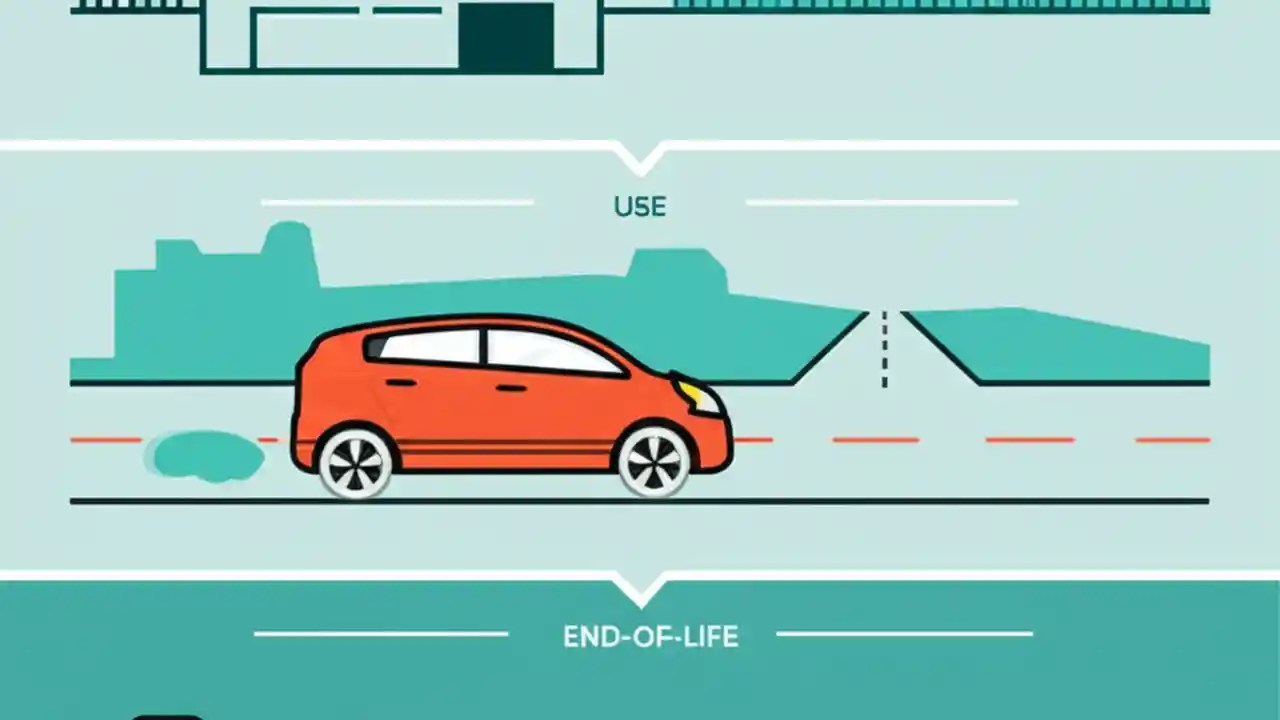 USE

END-OF-LIFE