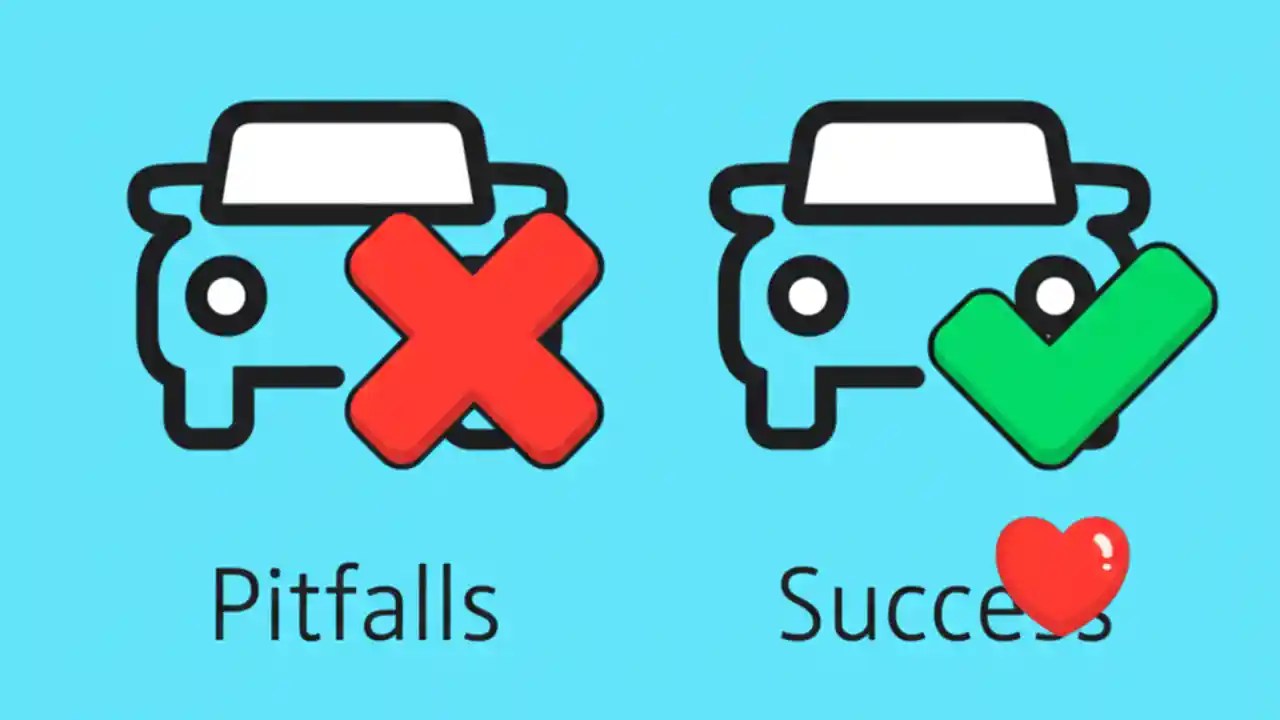 Pitfalls

Success