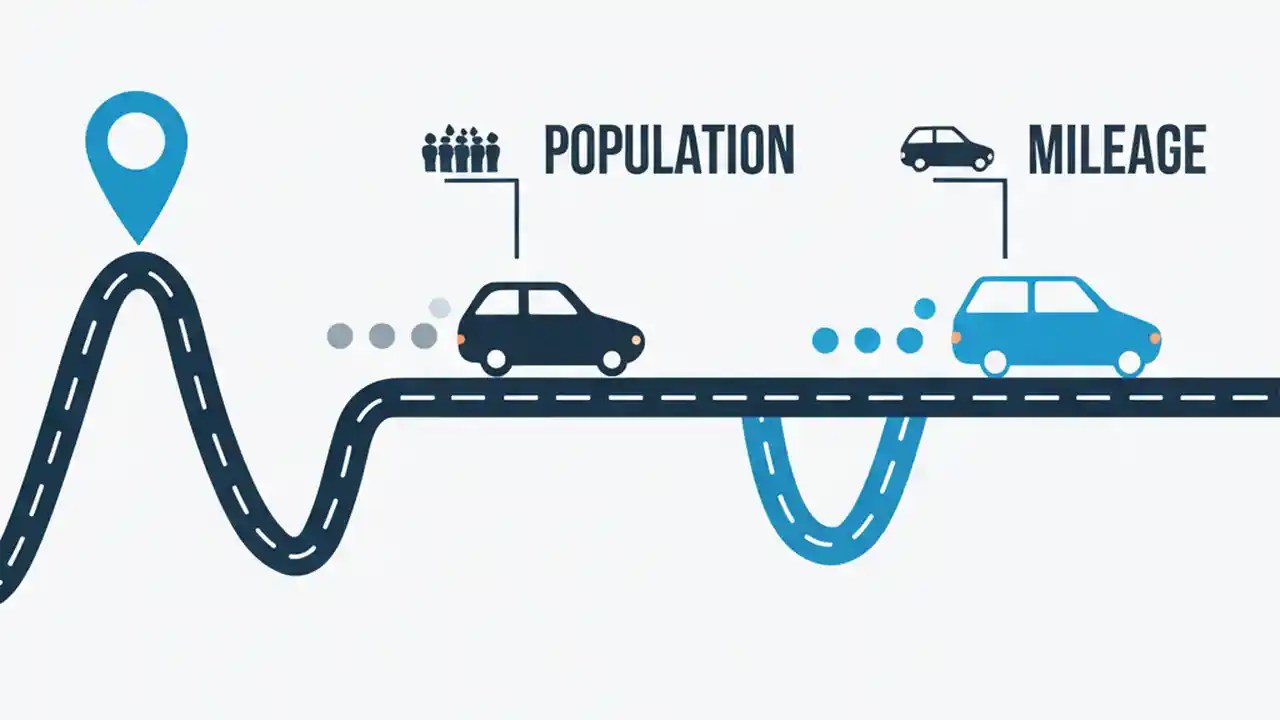 POPULATION

MILEAGE