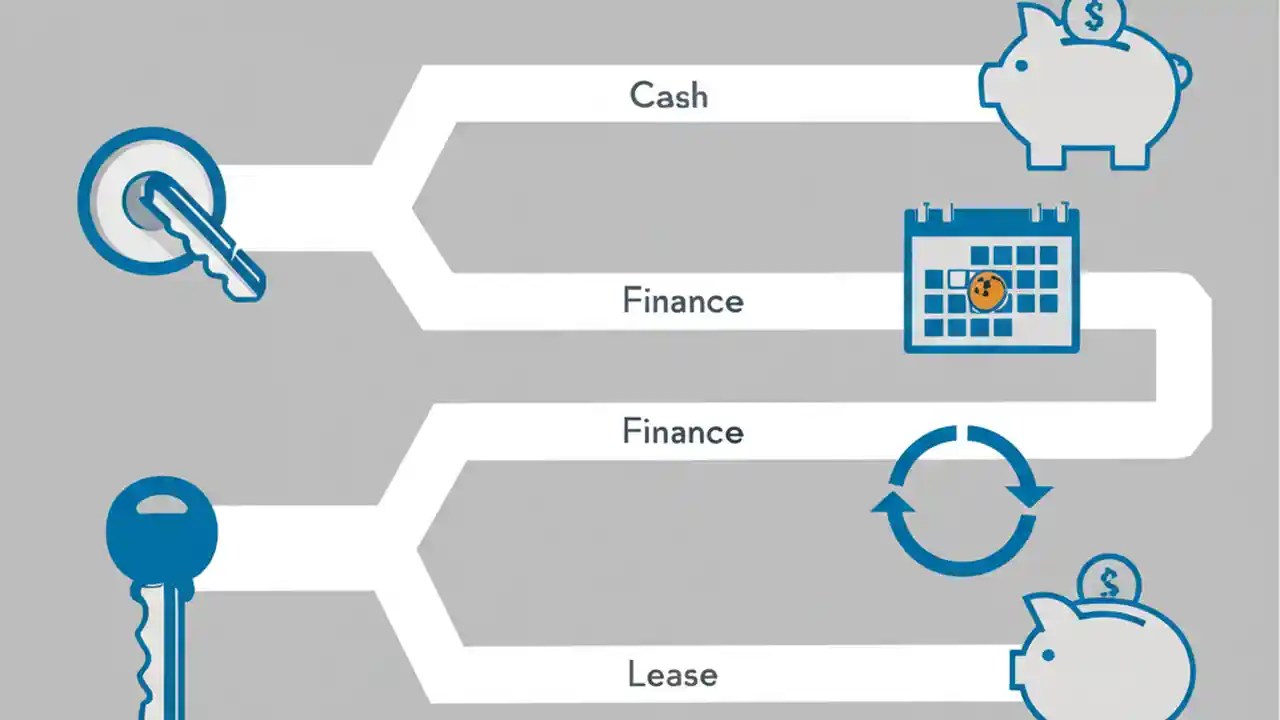 Cash

$

Finance

Finance

Lease

$