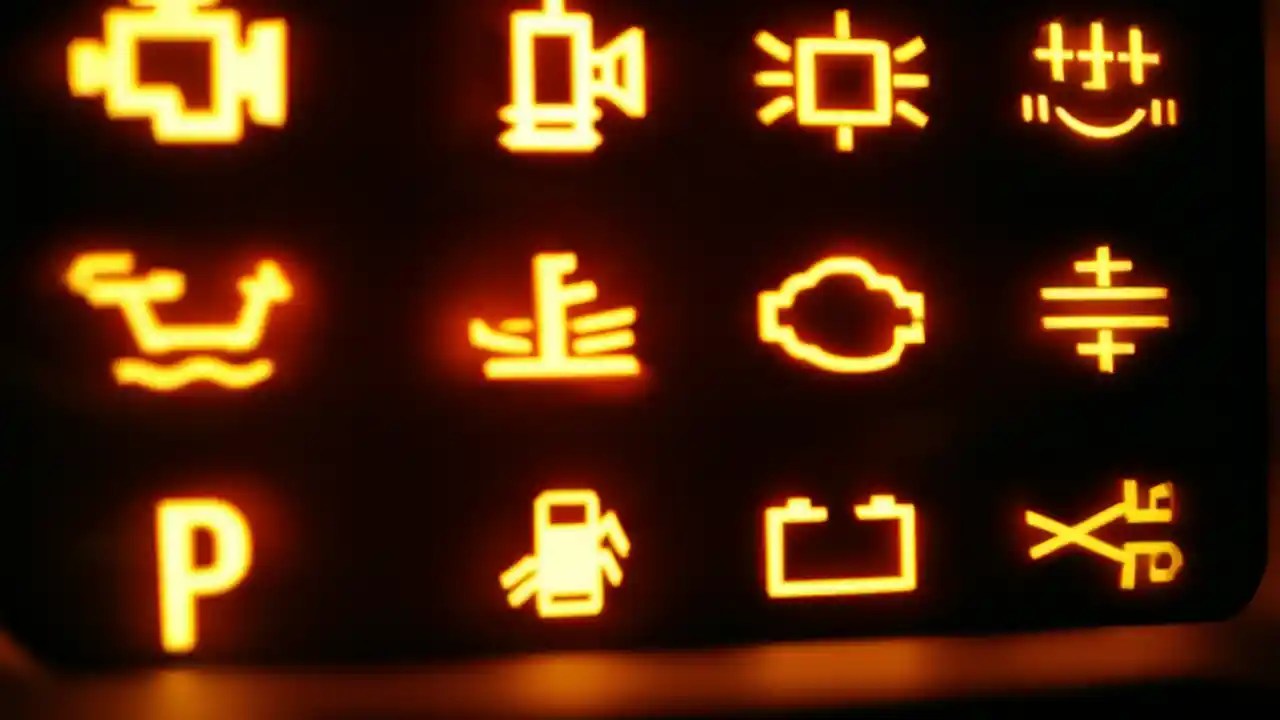 P