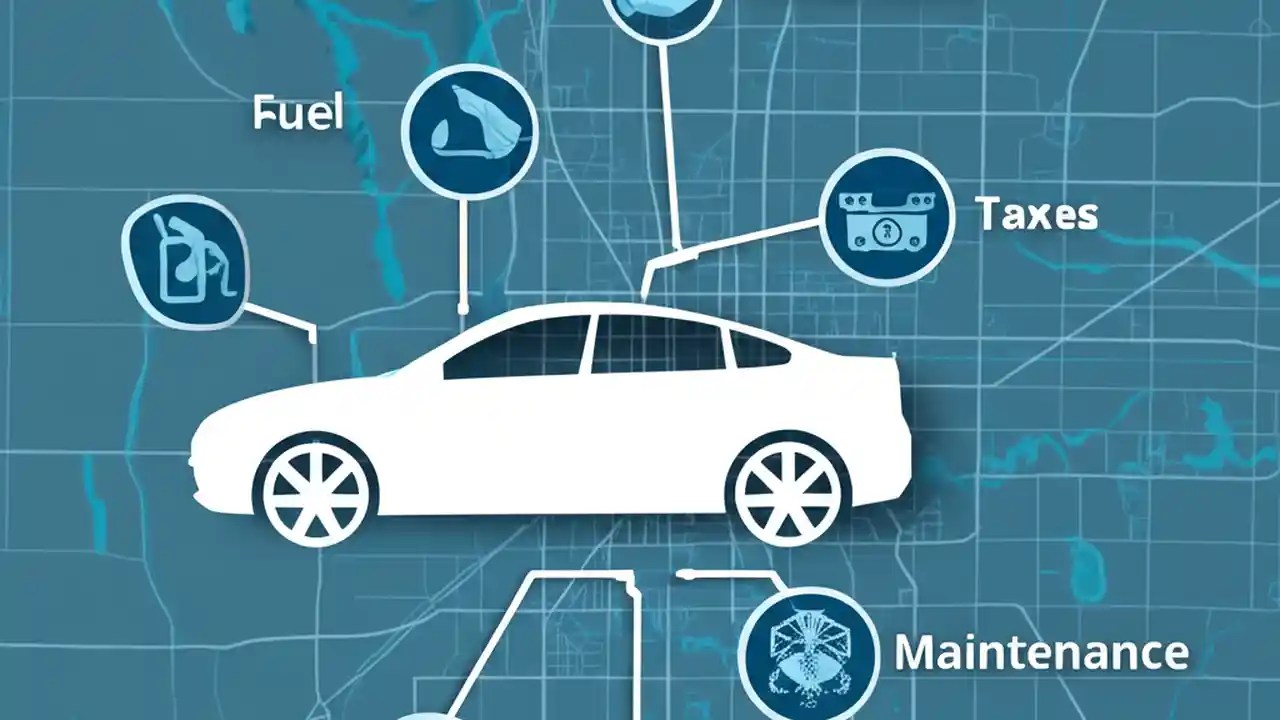 Fuel

Taxes

Maintenance