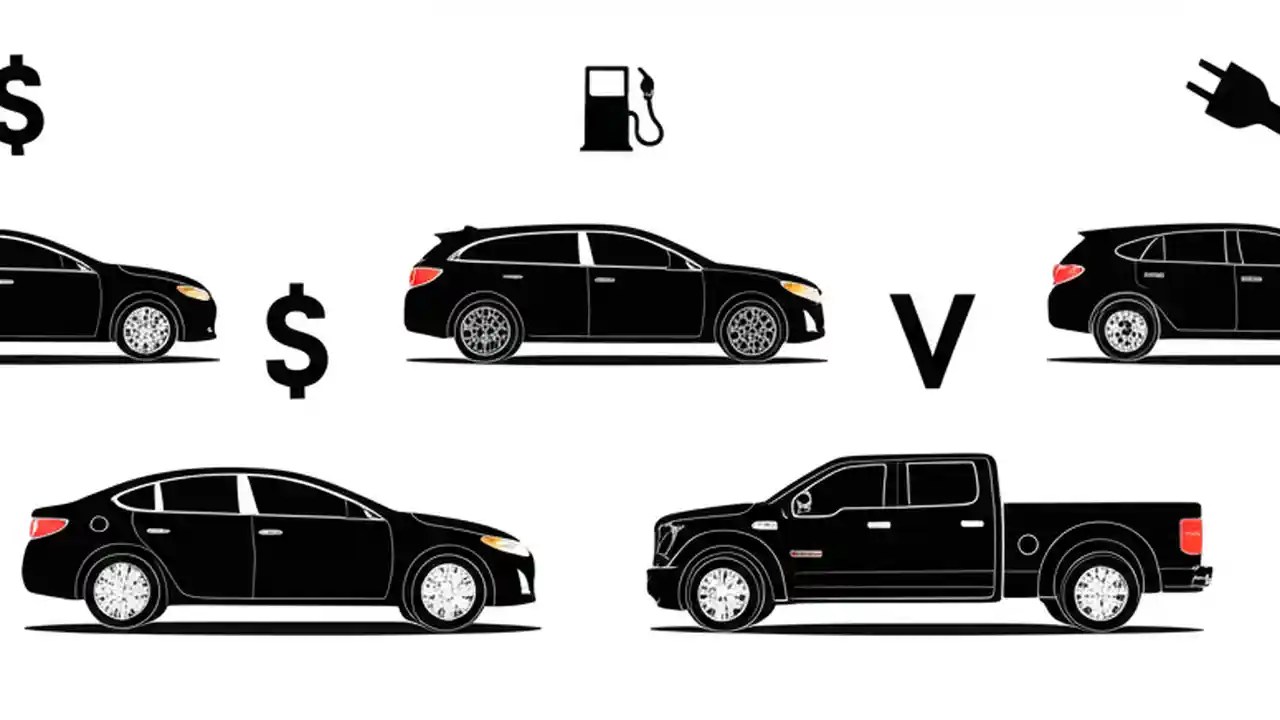 $

$

V