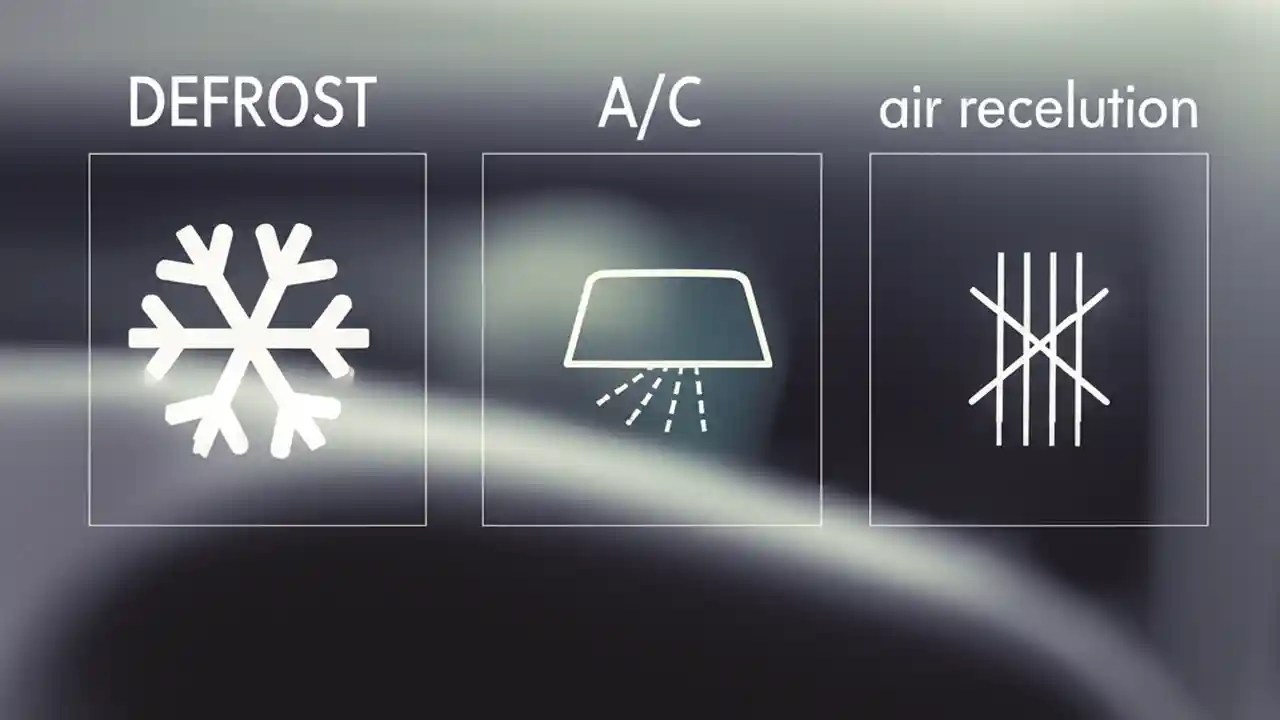 DEFROST

A/C

air recelution