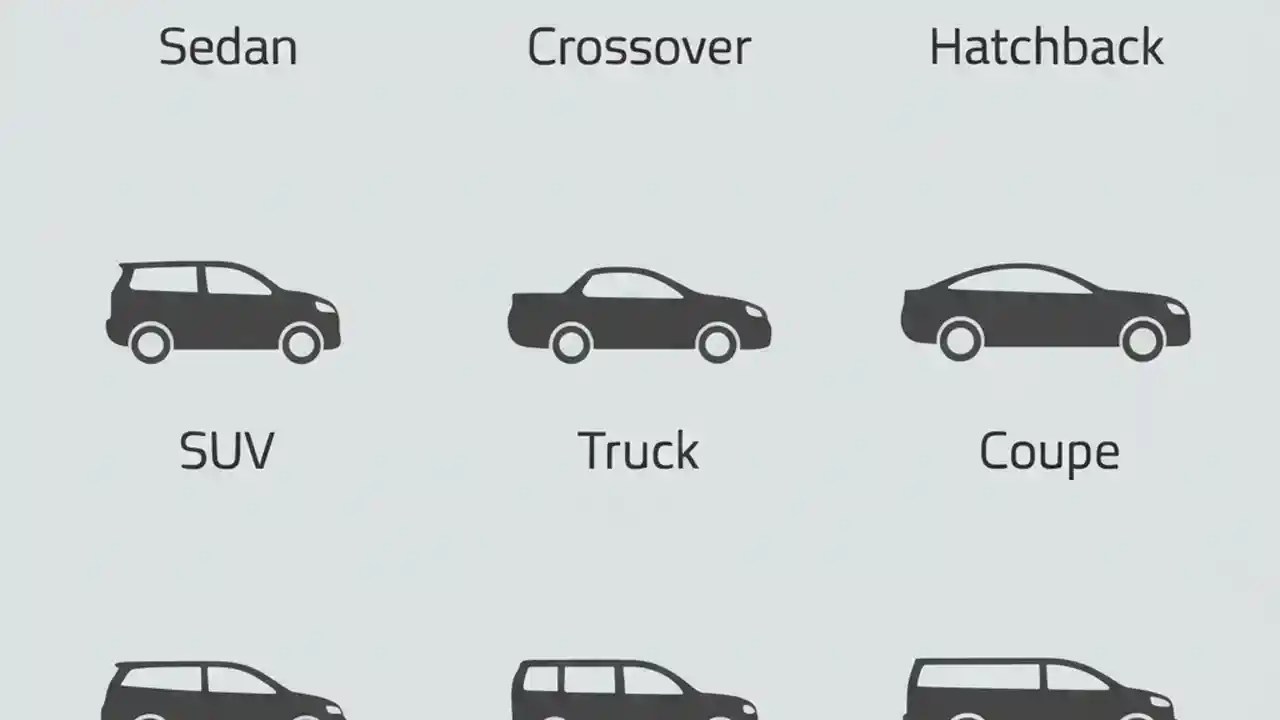 Sedan

Crossover

Hatchback

SUV

Truck

Coupe