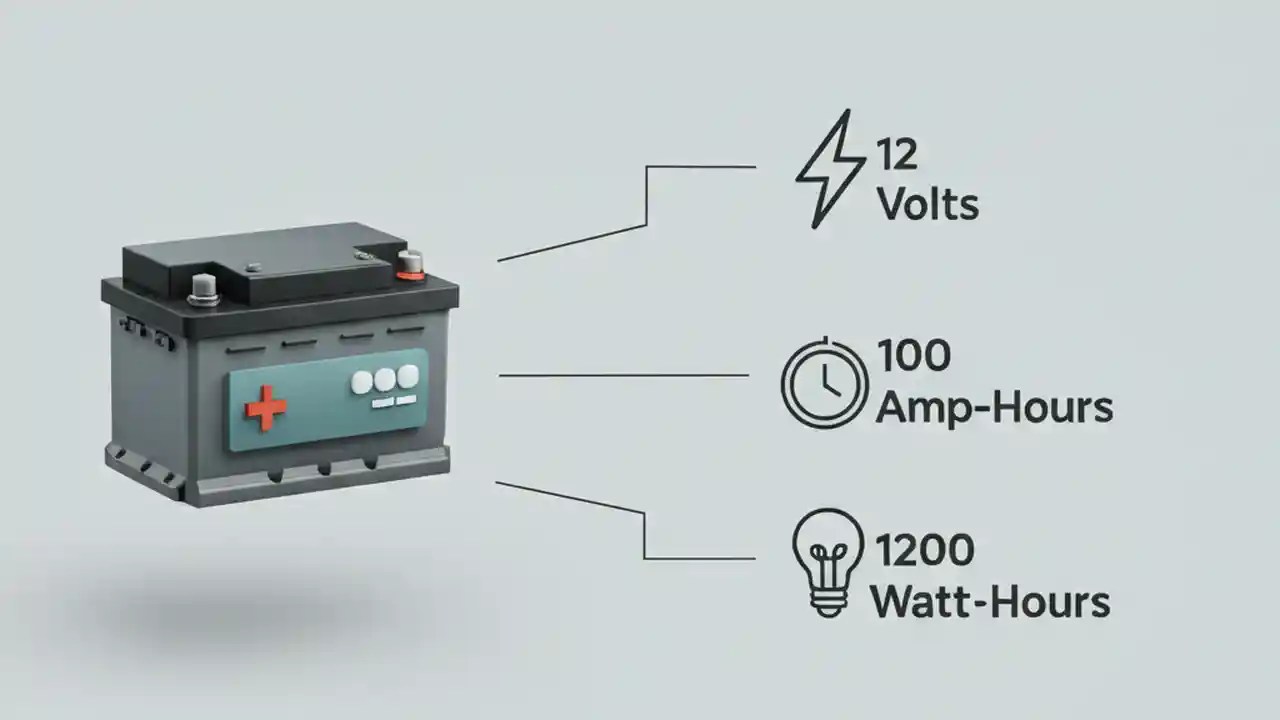 12
Volts

100
Amp-Hours

1200
Watt-Hours