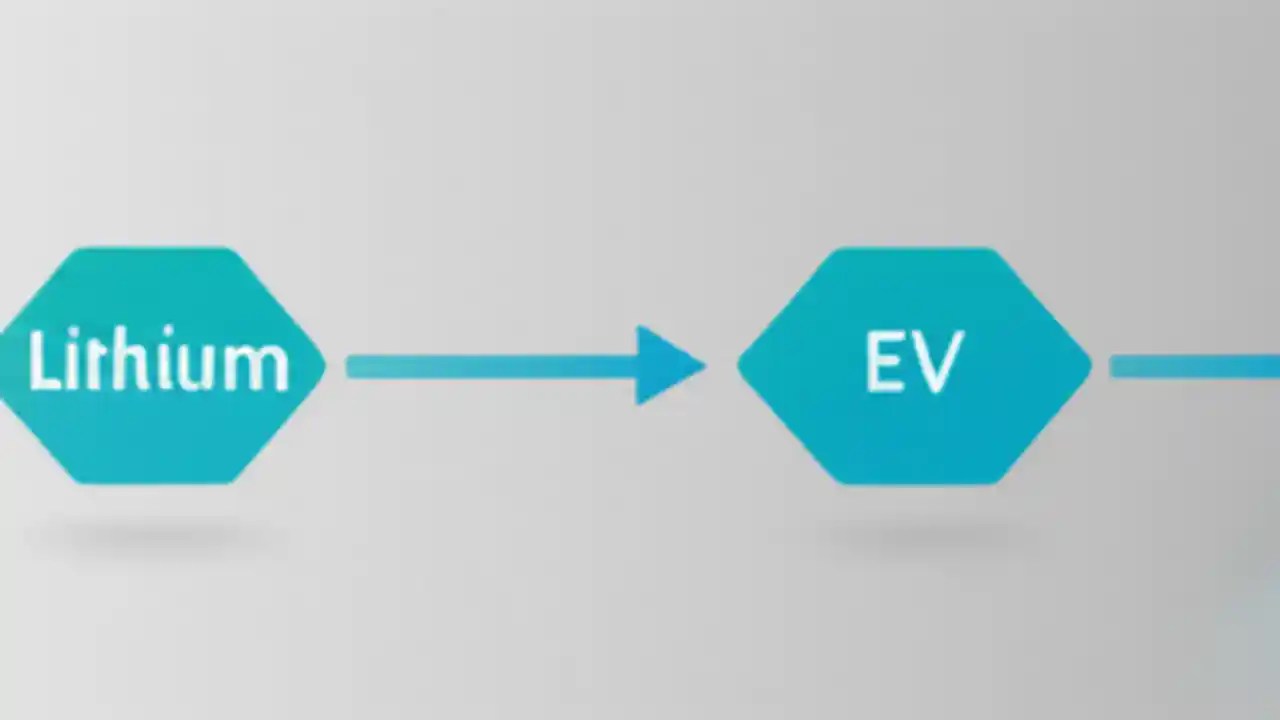 Lithium

EV