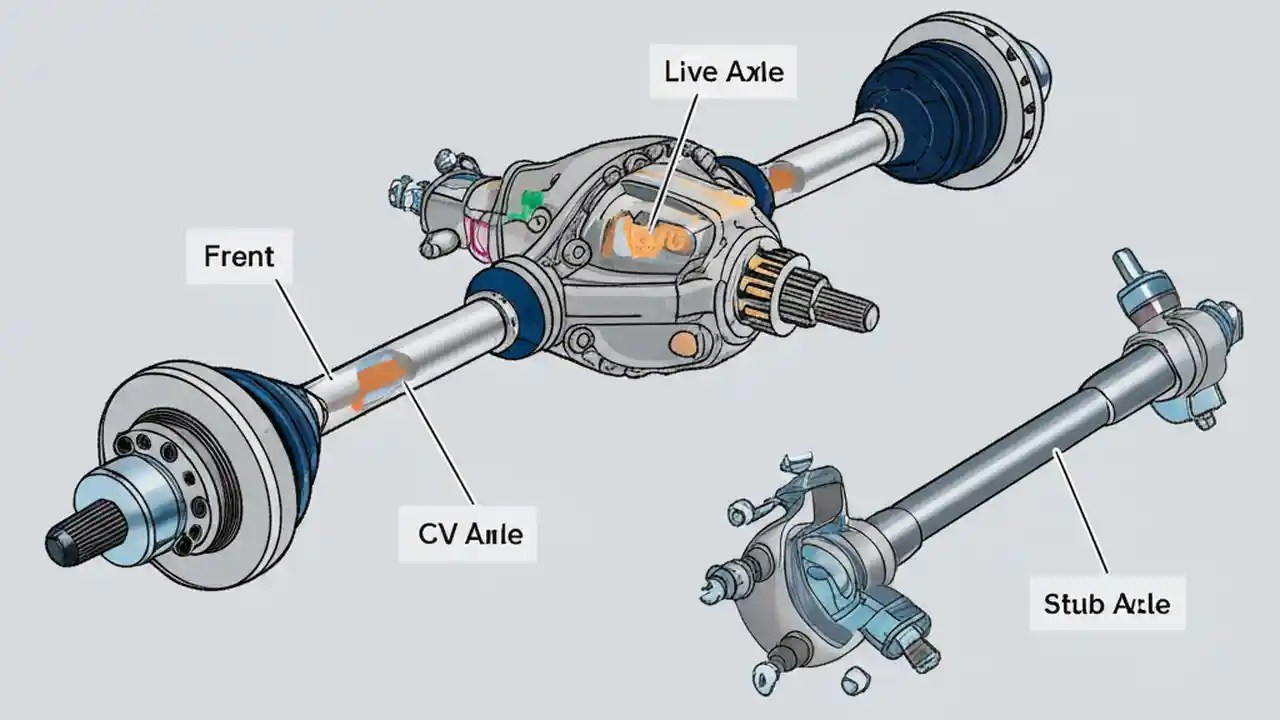 Live Axle

Frent

CV Axle

Stub Axle