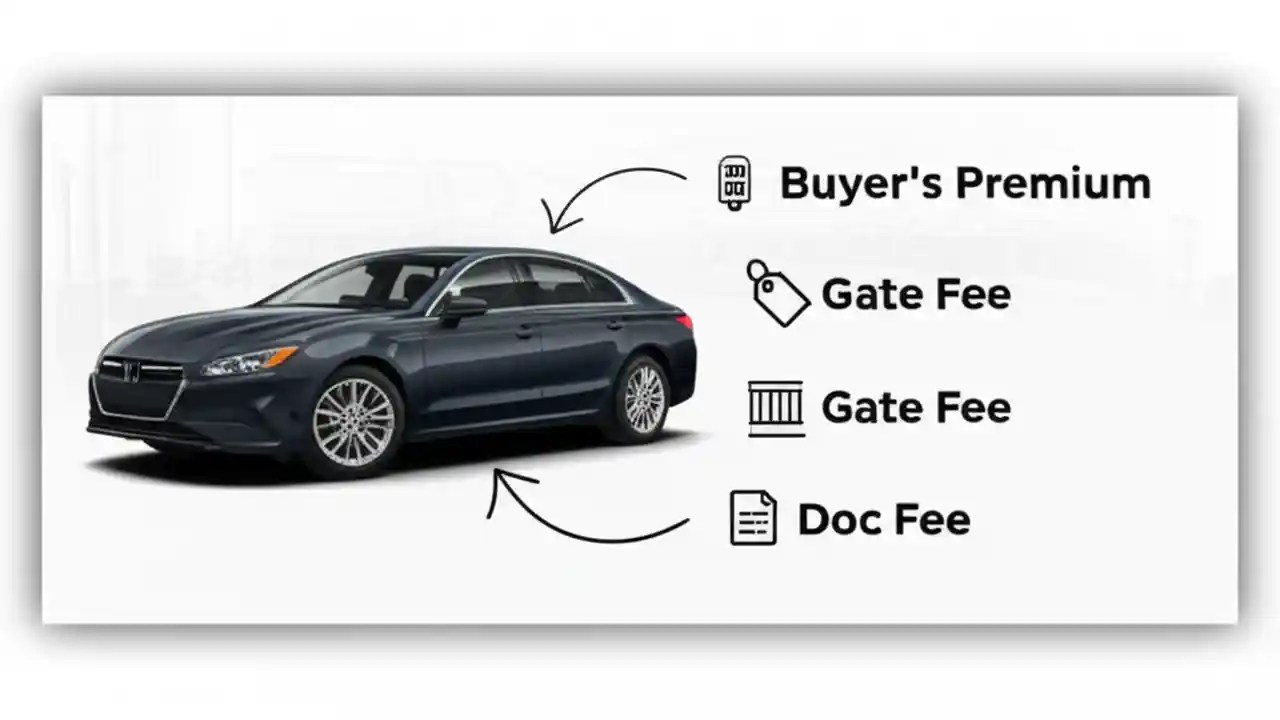 Buyer's Premium

Gate Fee

Gate Fee

Doc Fee