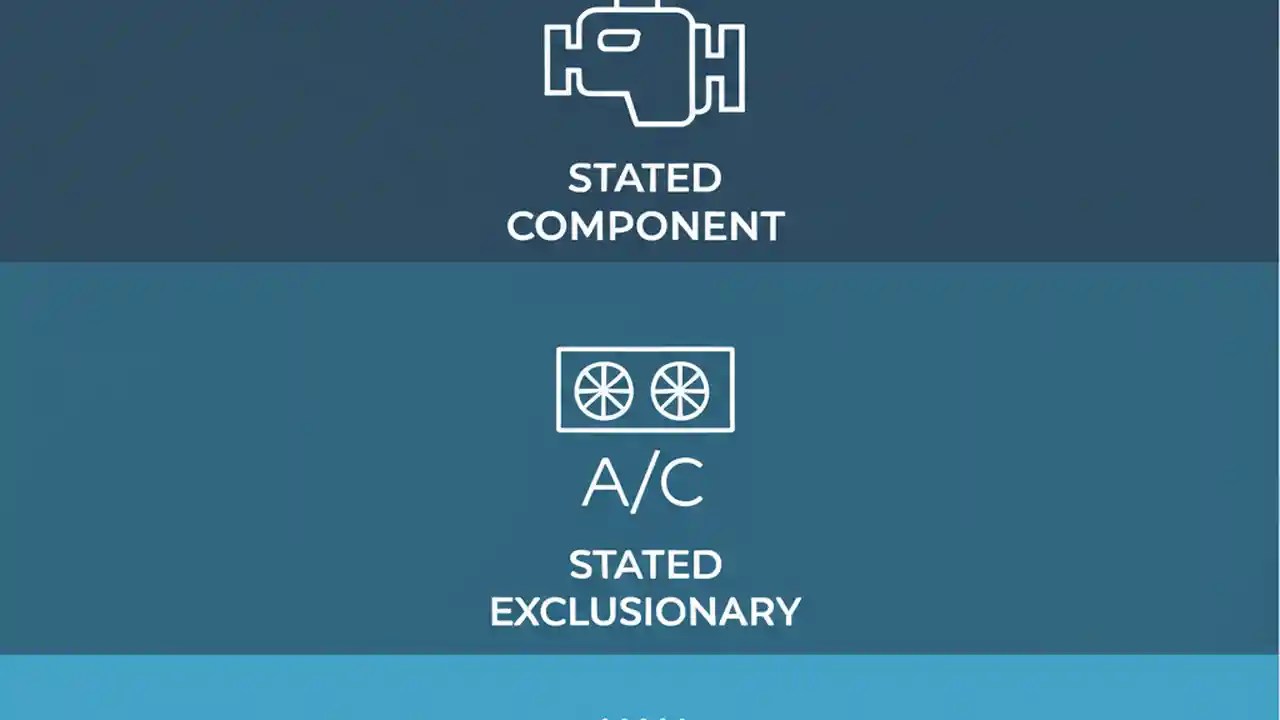 STATED
COMPONENT

A/C

STATED
EXCLUSIONARY