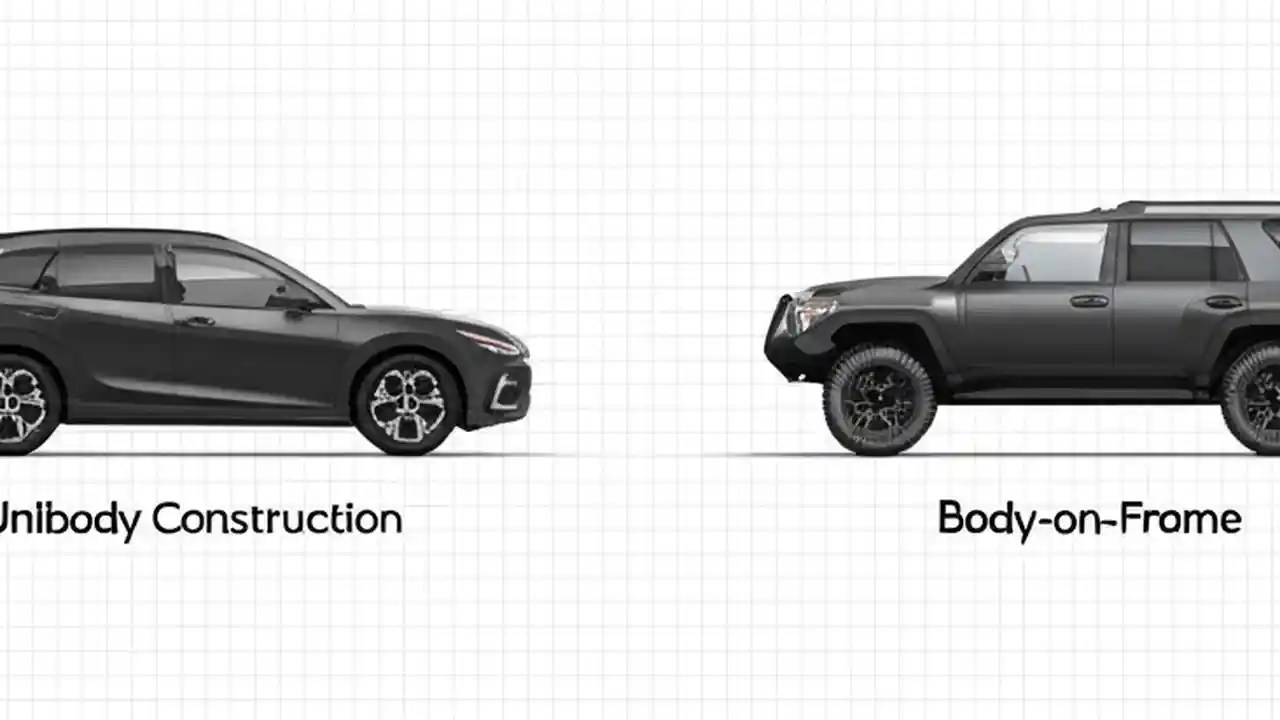 Unibody Construction

Body-on-Frome