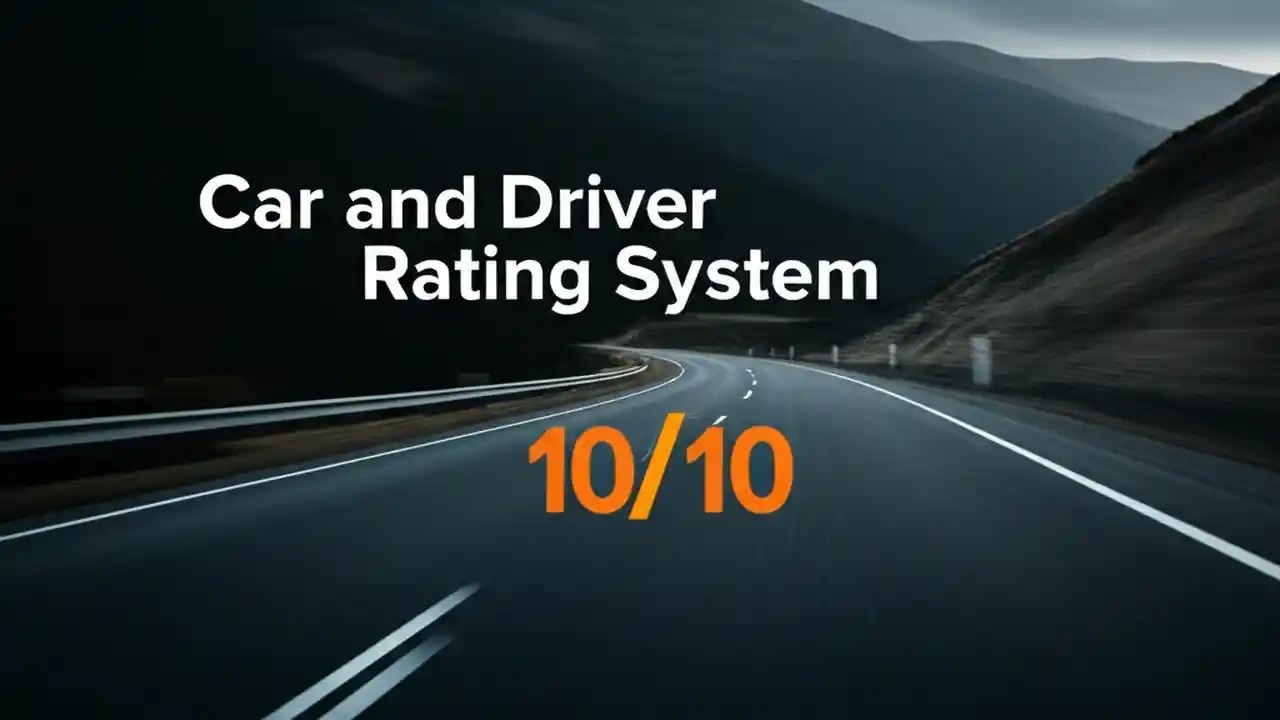 Car and Driver Rating System

10/10