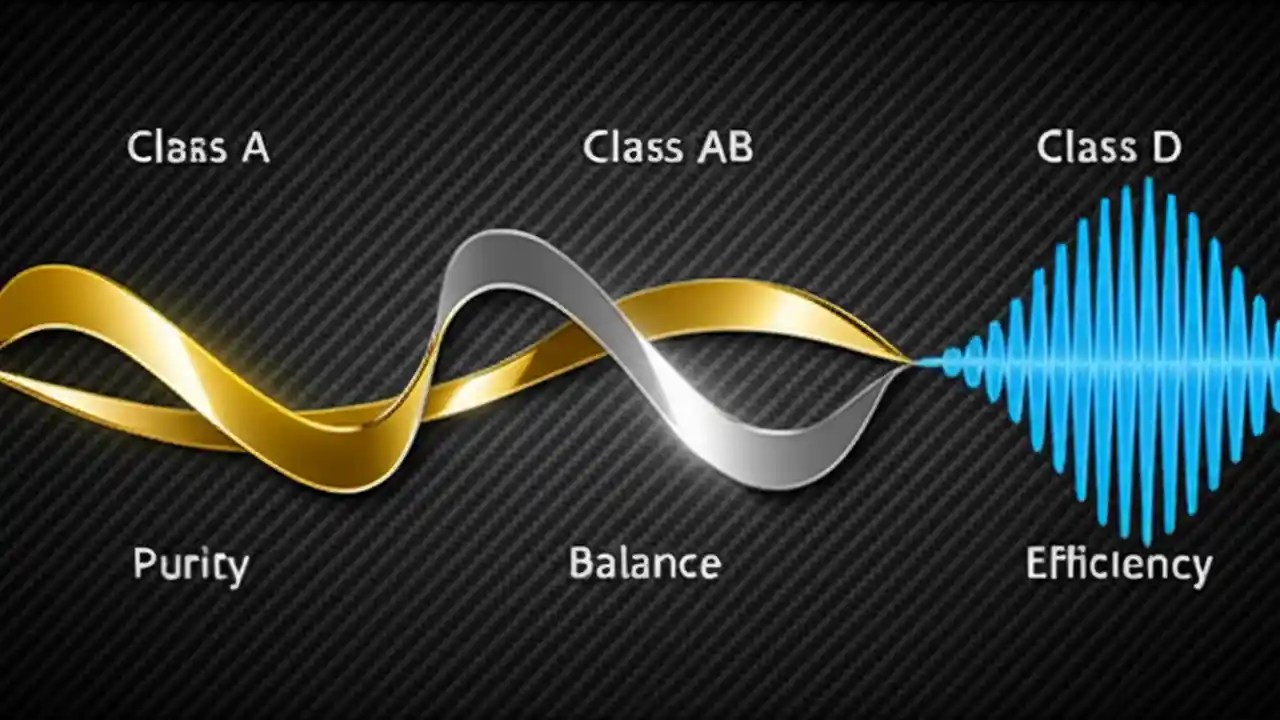 Class A

Class AB

Class D

Purity

Balance

Efficiency