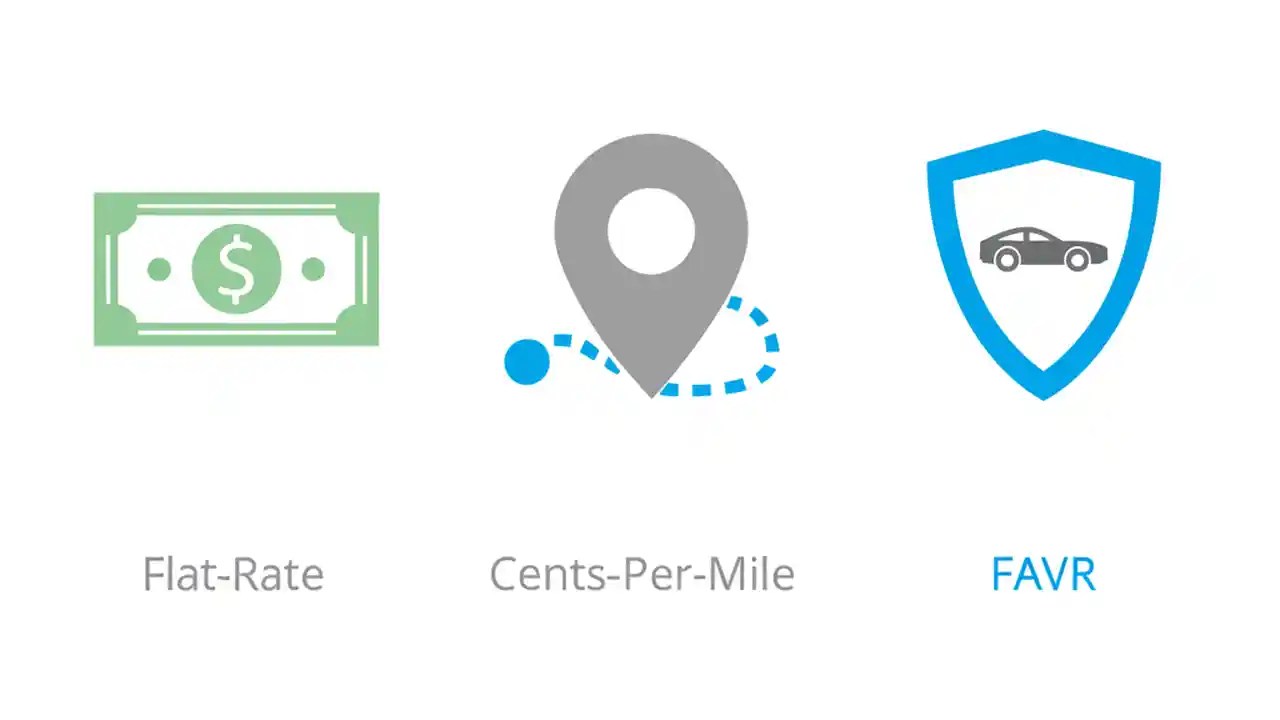 $

Flat-Rate

Cents-Per-Mile

FAVR