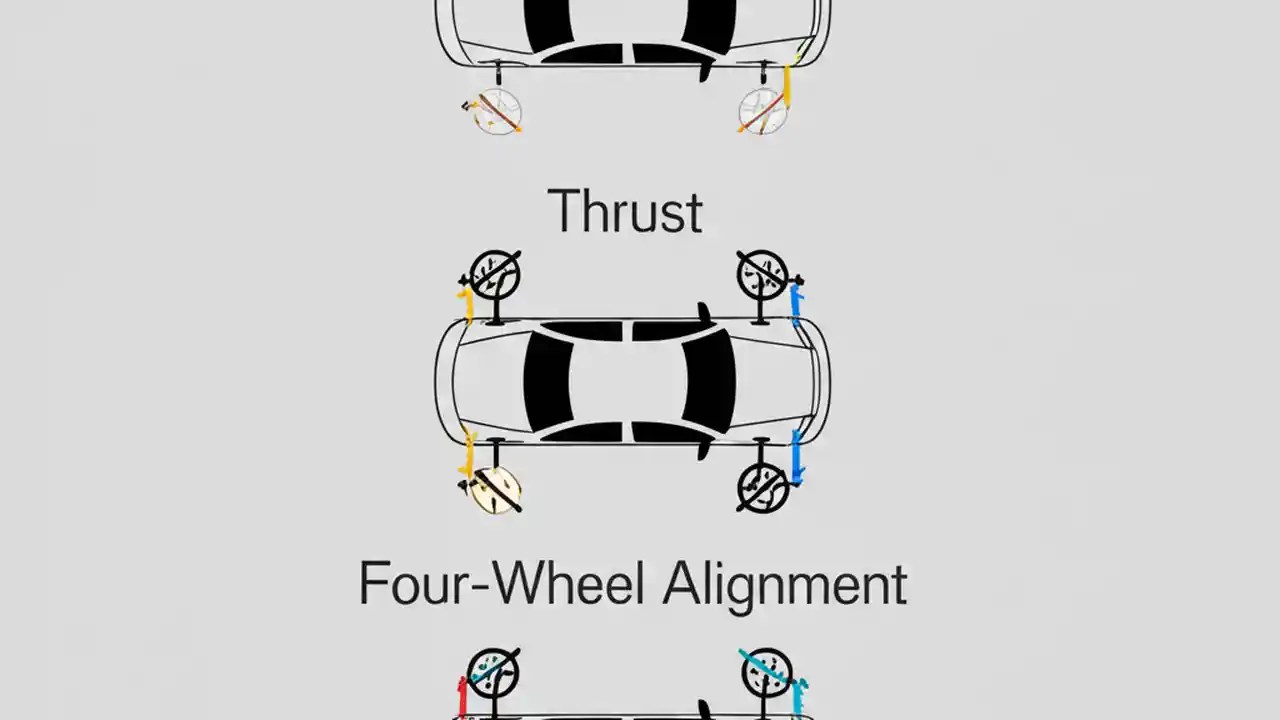 Thrust

Four-Wheel Alignment