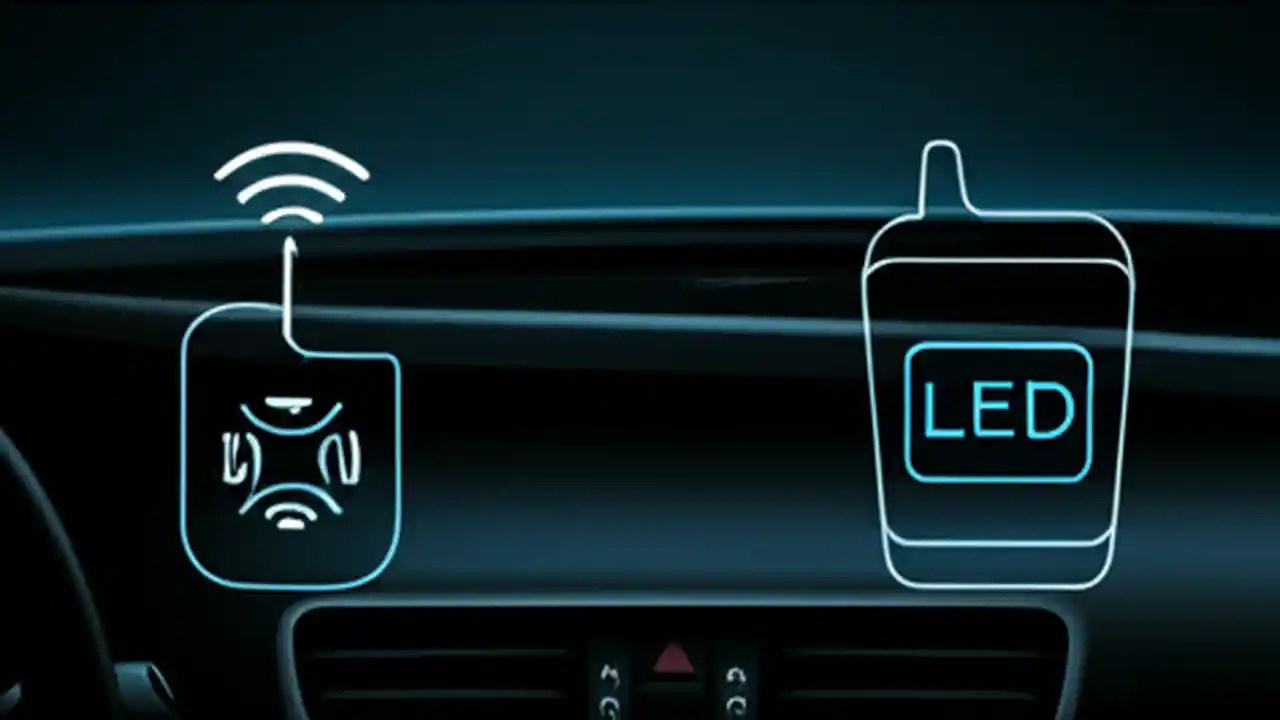 LED