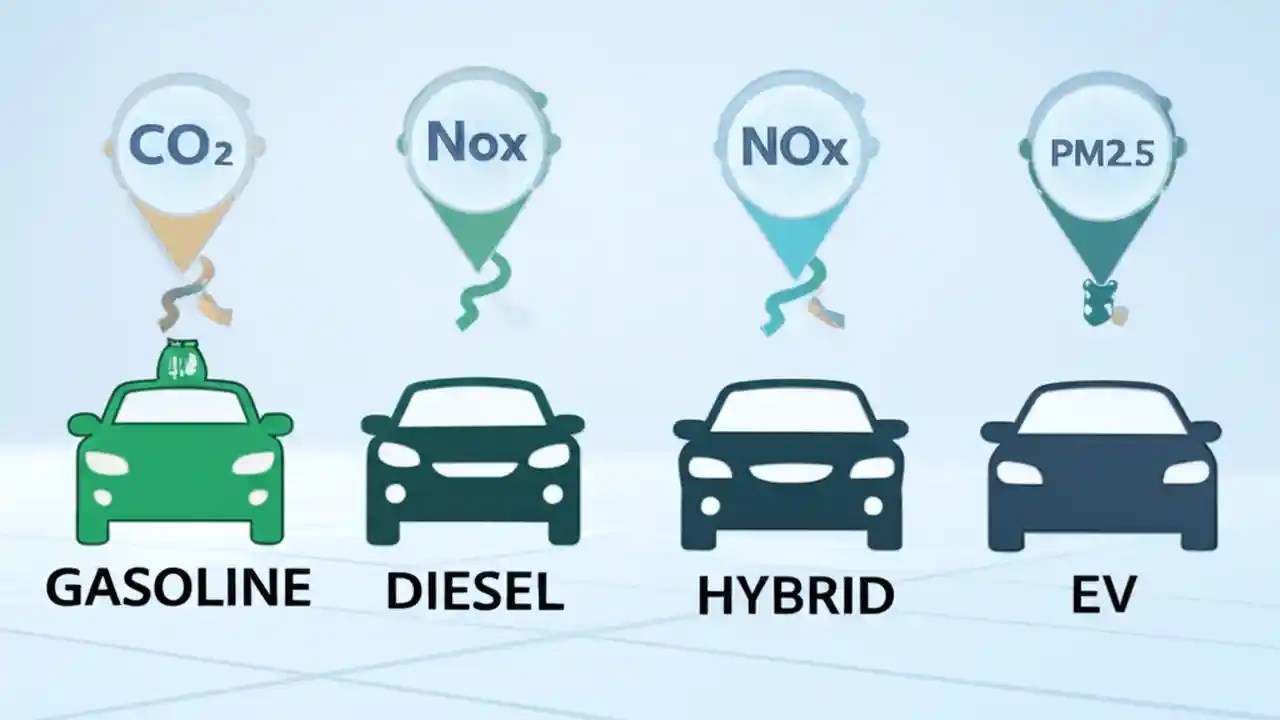 $CO_2$

Nox

NOx

PM2.5

GASOLINE

DIESEL

HYBRID

EV