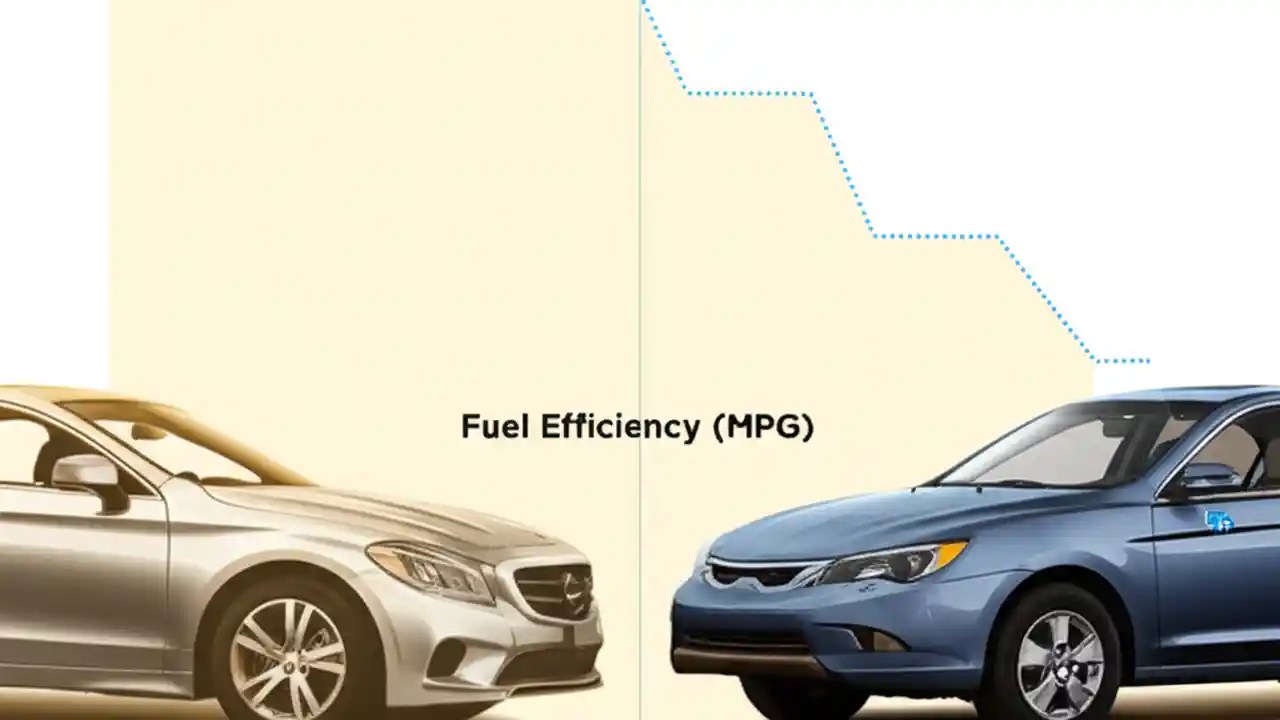 Fuel Efficiency (MPG)