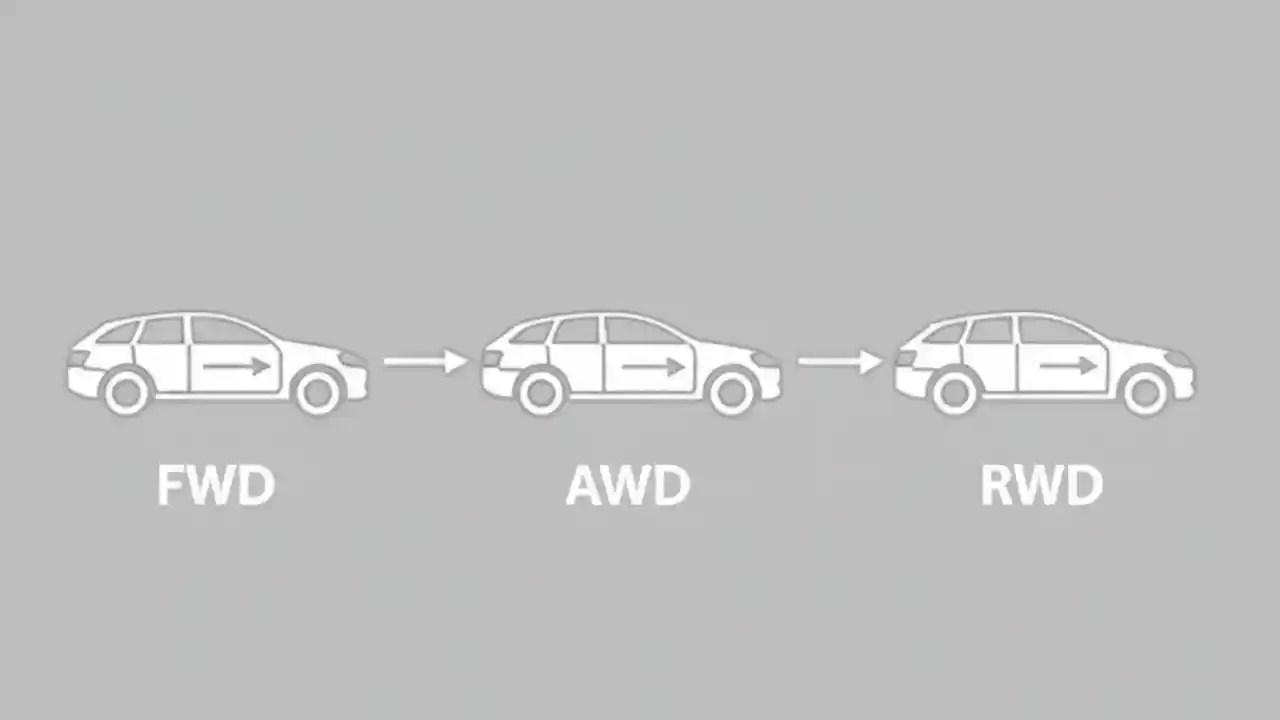 FWD

AWD

RWD