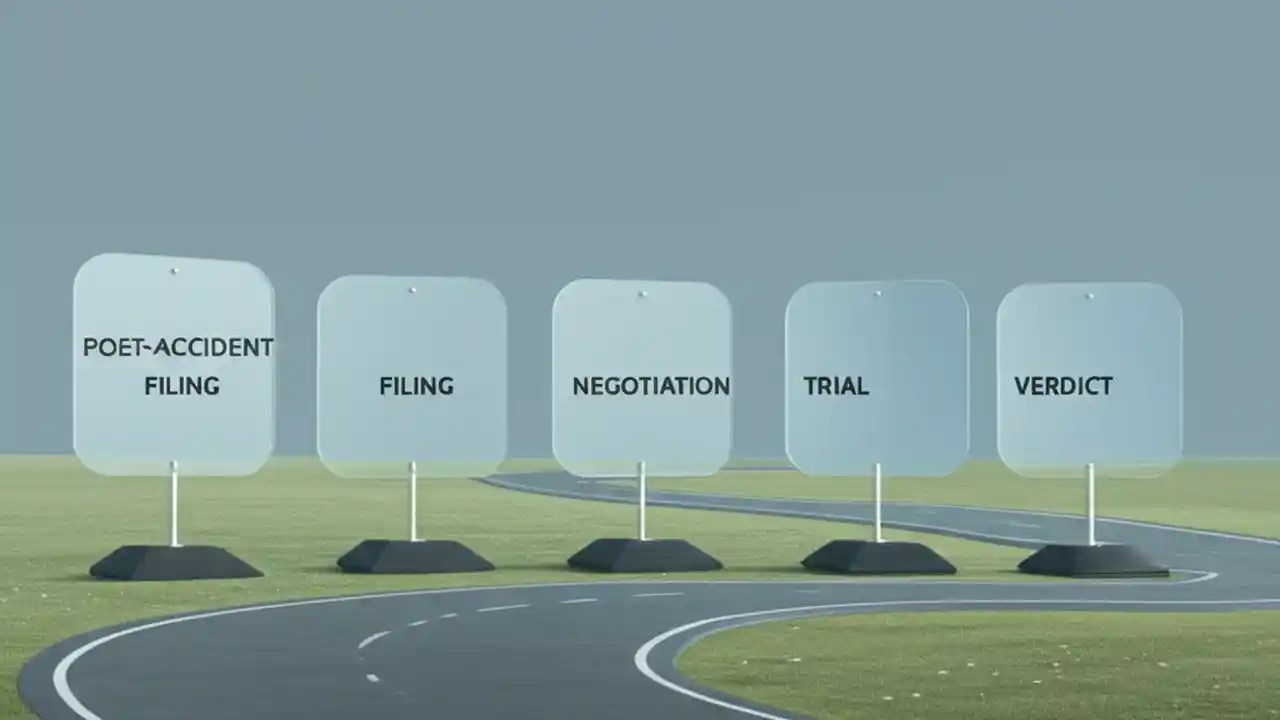 POET-ACCIDENT FILING

FILING

NEGOTIATION

TRIAL

VERDICT