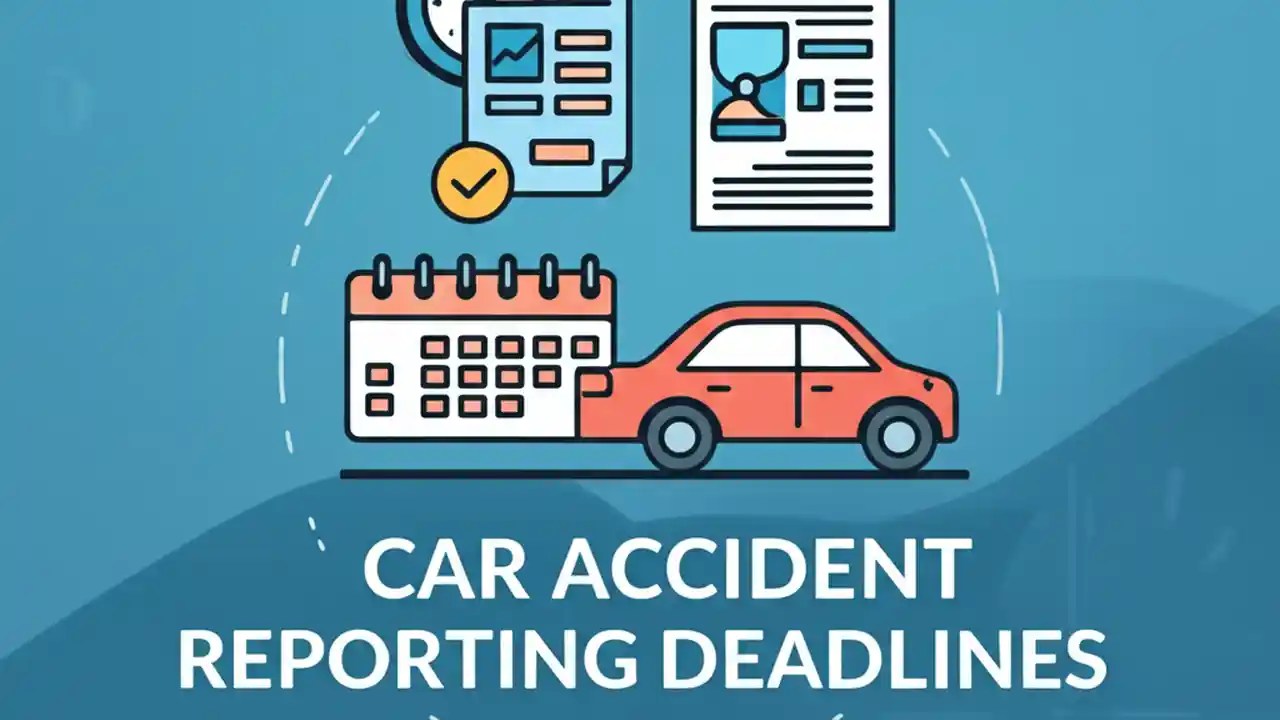 CAR ACCIDENT
REPORTING DEADLINES