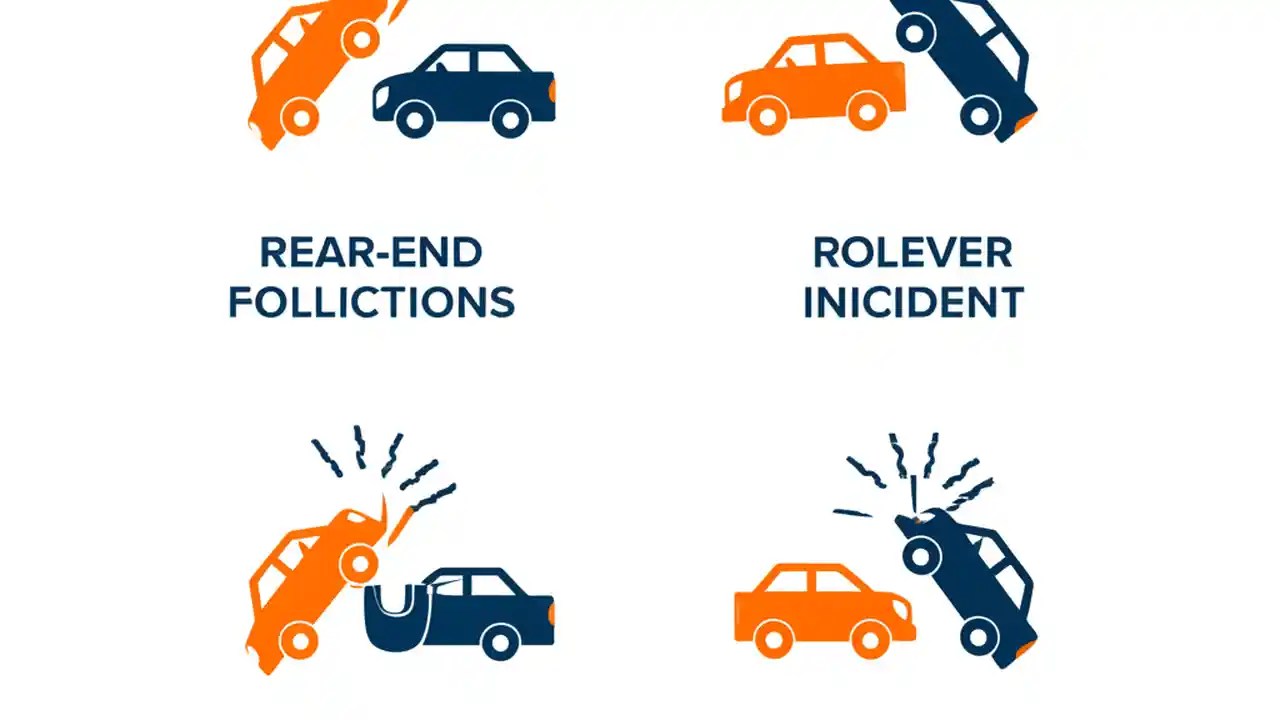 REAR-END FOLLICTIONS

ROLEVER INICIDENT