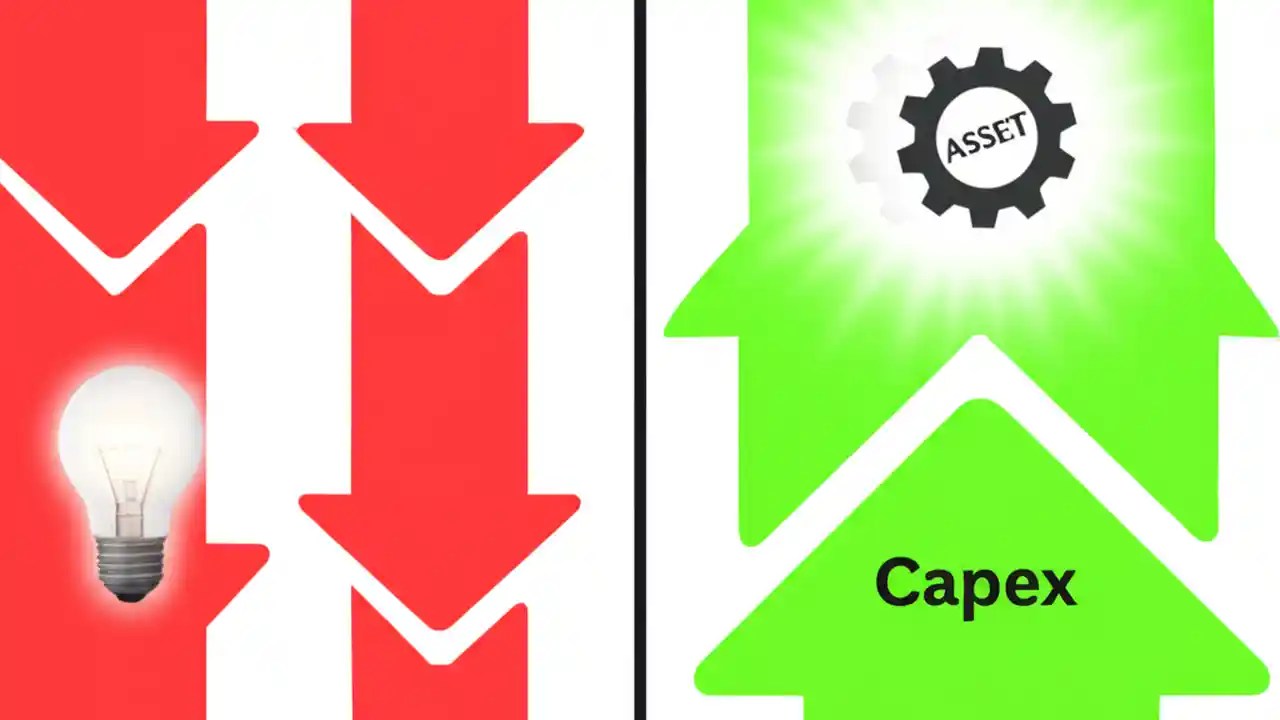 ASSET

Capex