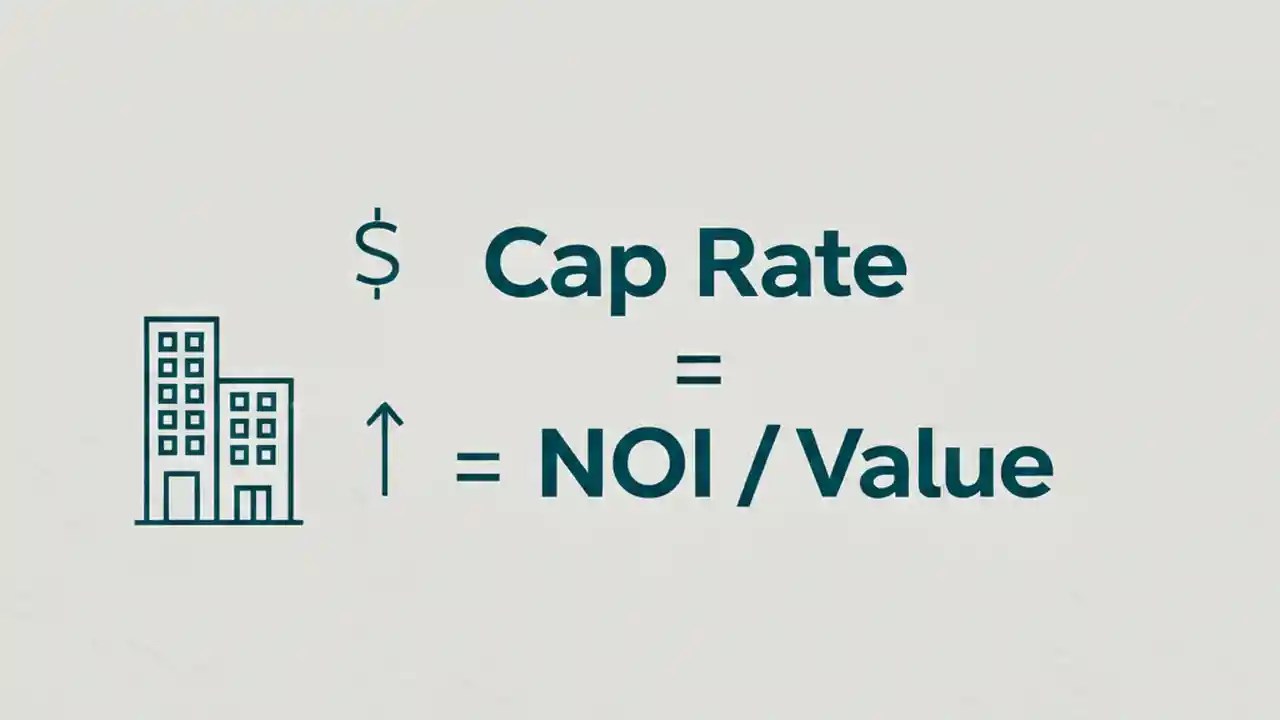 $ Cap Rate

=

↑ = NOI / Value