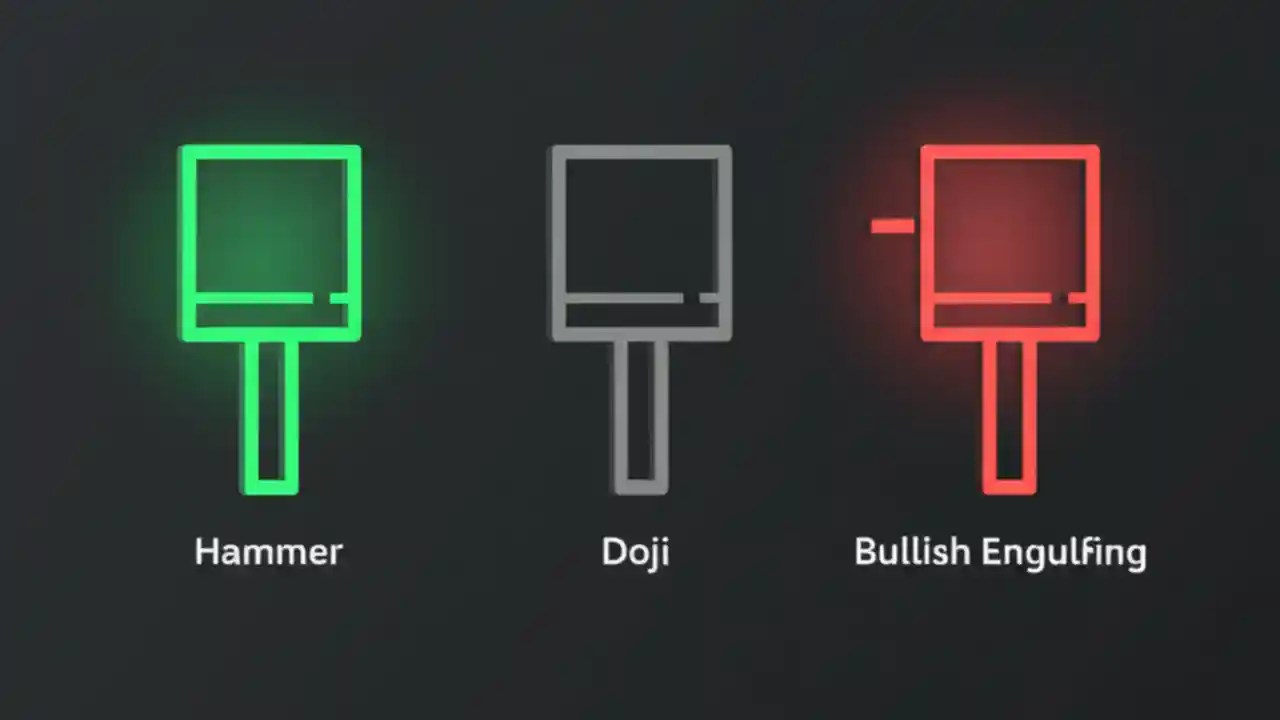 Hammer

Doji

Bullish Engulfing