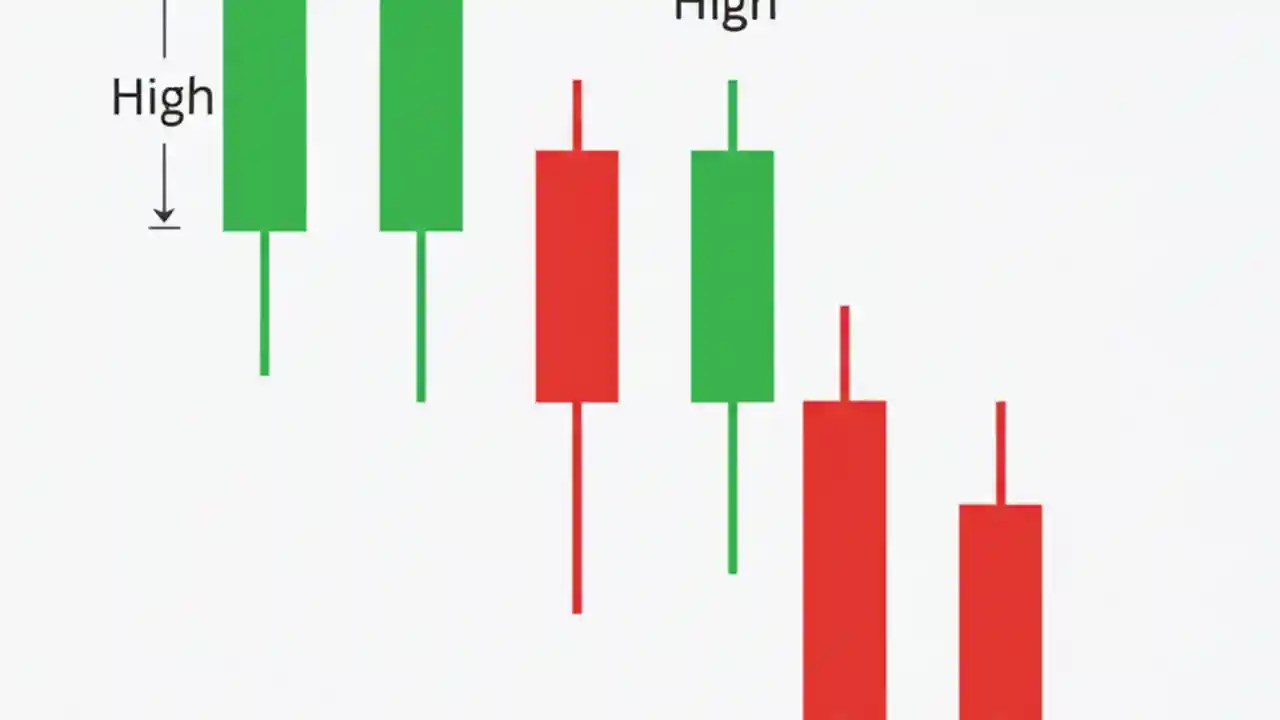 High

High