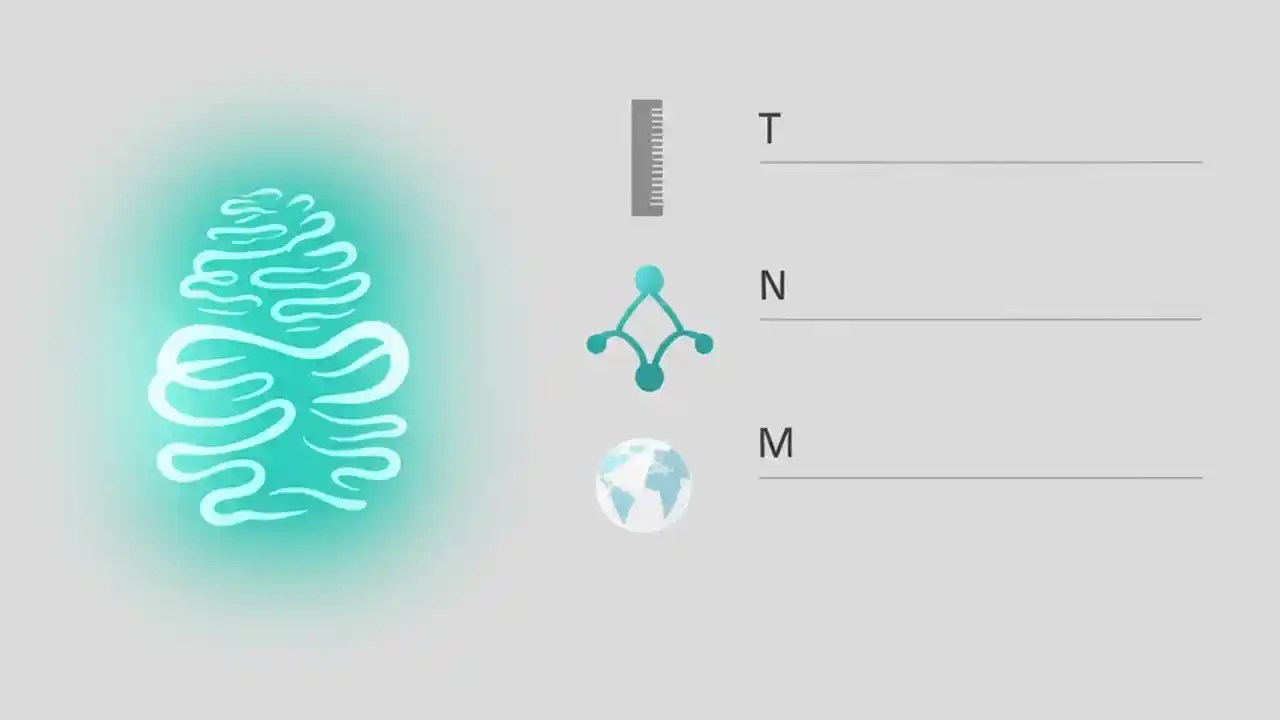 T

N

M