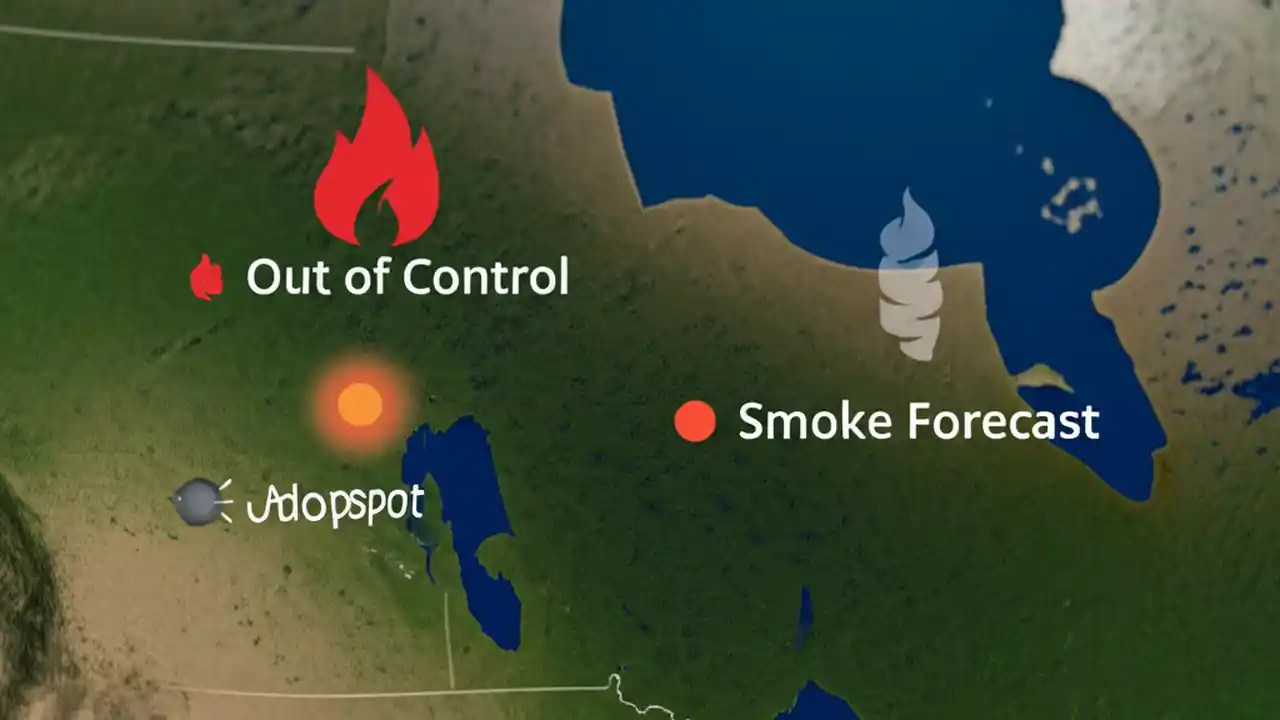 Out of Control

Smoke Forecast

Jdopspot