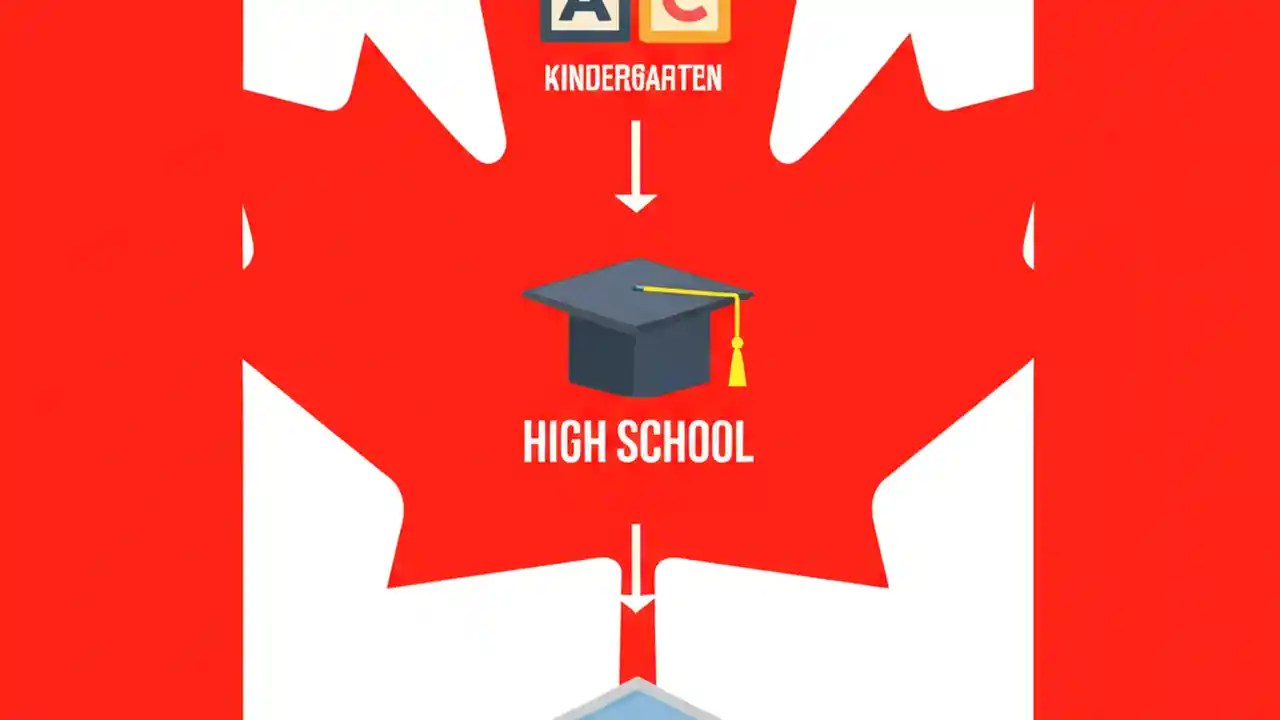 A C

KINDERGARTEN

HIGH SCHOOL