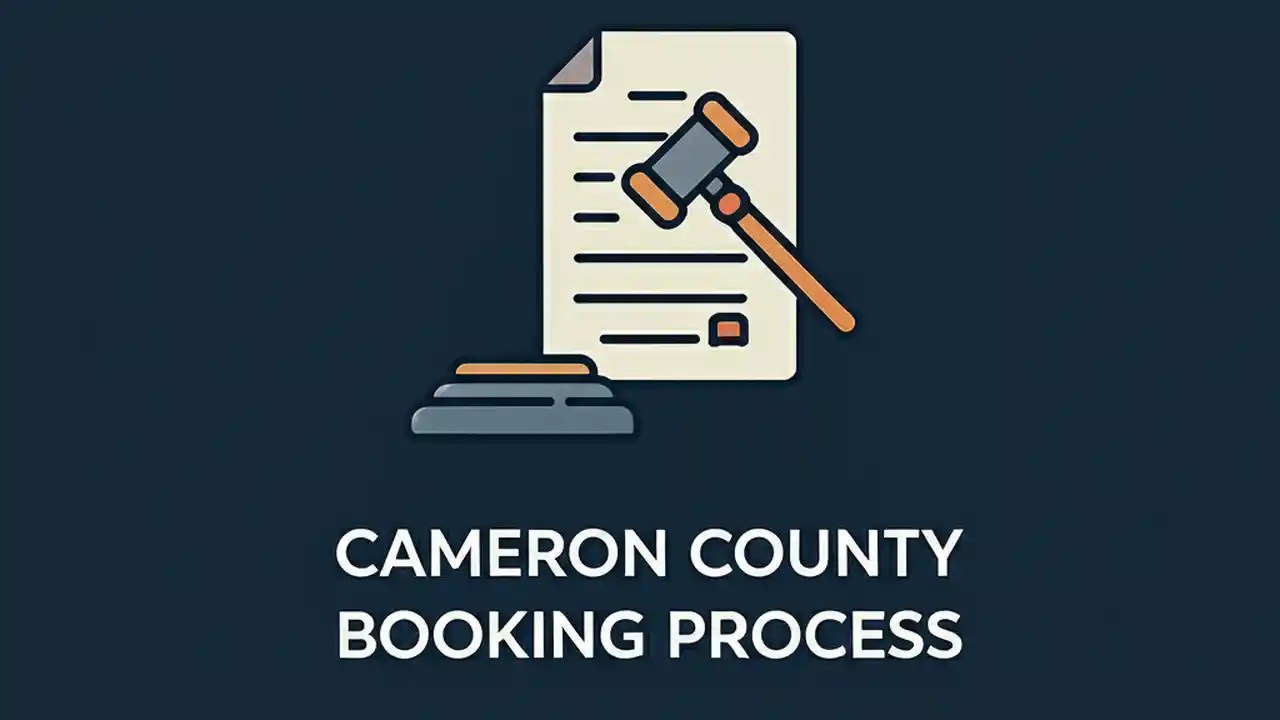 CAMERON COUNTY
BOOKING PROCESS