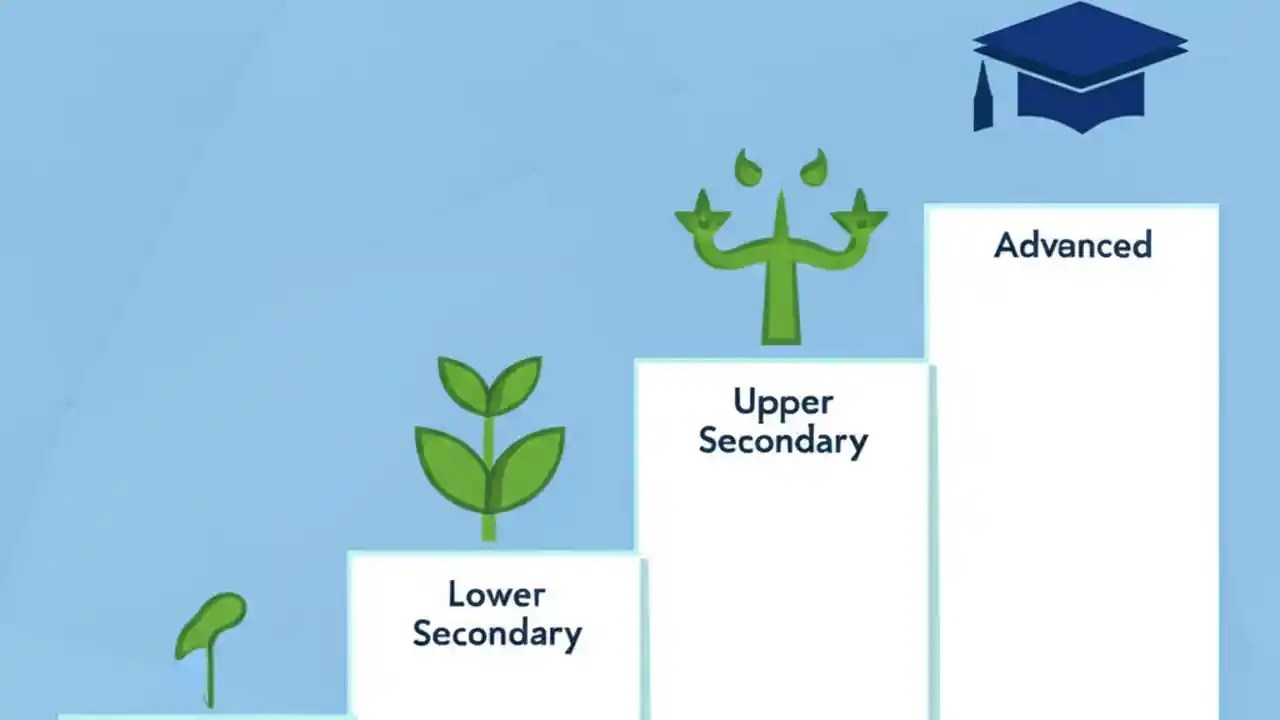 Lower Secondary

Upper Secondary

Advanced